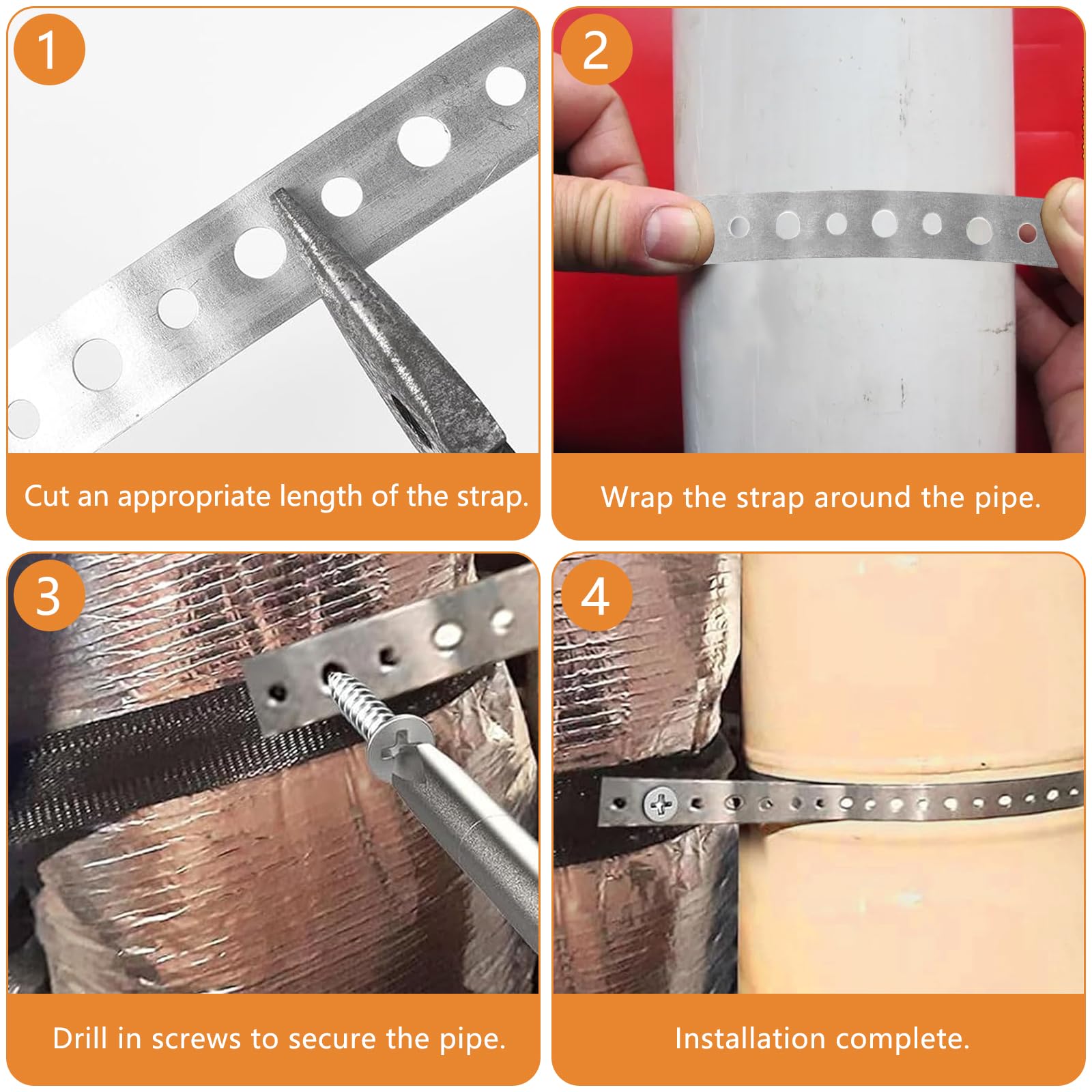 1

Cut an appropriate length of the strap.

2

Wrap the strap around the pipe.

3

Drill in screws to secure the pipe.

4

Installation complete.