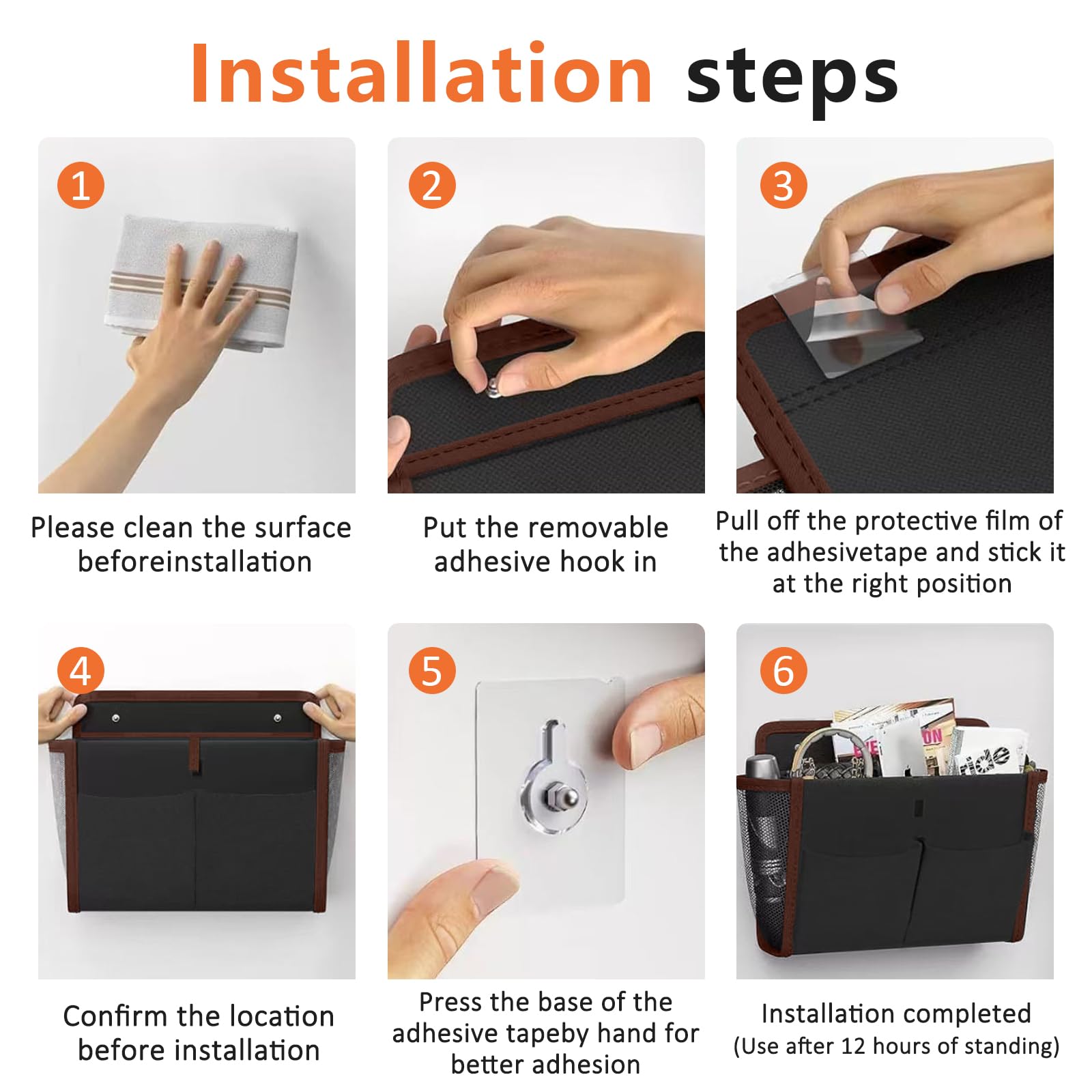 Installation steps

1

Please clean the surface beforeinstallation

2

Put the removable adhesive hook in

3

Pull off the protective film of the adhesivetape and stick it at the right position

4

Confirm the location before installation

5

Press the base of the adhesive tapeby hand for better adhesion

6

Installation completed (Use after 12 hours of standing)