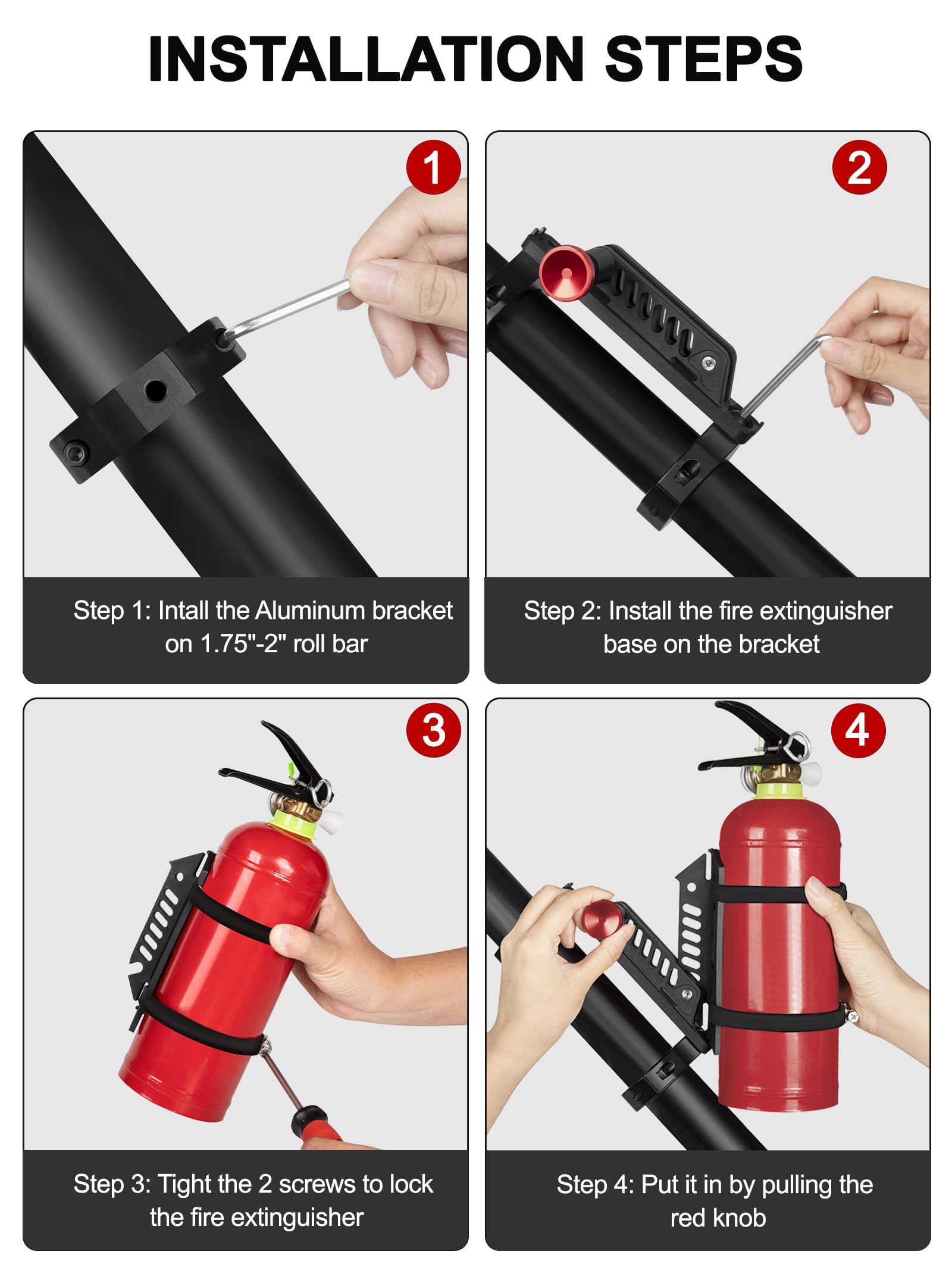 INSTALLATION STEPS

1

Step 1: Intall the Aluminum bracket on 1.75"-2" roll bar

2

Step 2: Install the fire extinguisher base on the bracket

3

Step 3: Tight the 2 screws to lock the fire extinguisher

4

Step 4: Put it in by pulling the red knob