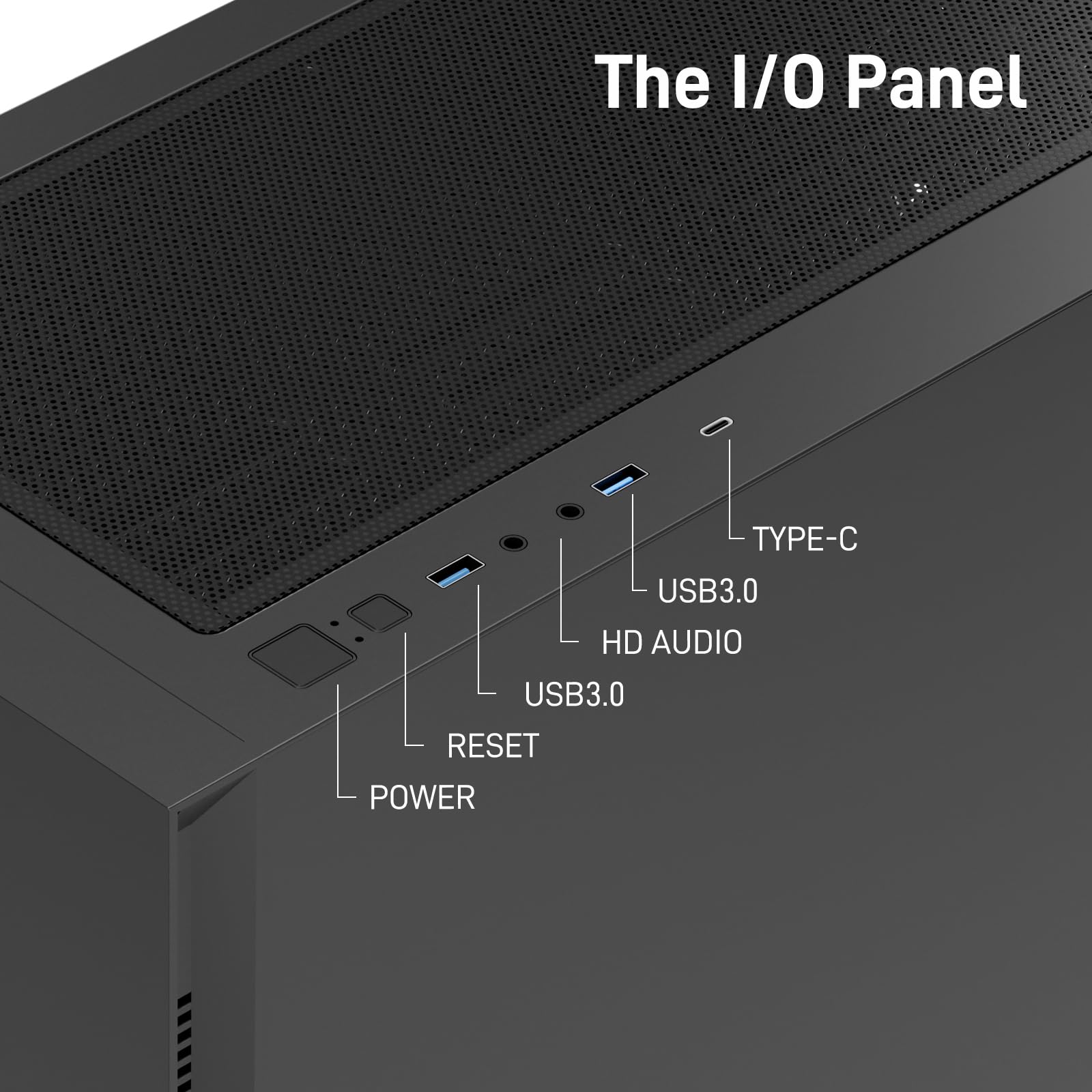 The I/O Panel

TYPE-C

USB3.0

HD AUDIO

USB3.0

RESET

POWER