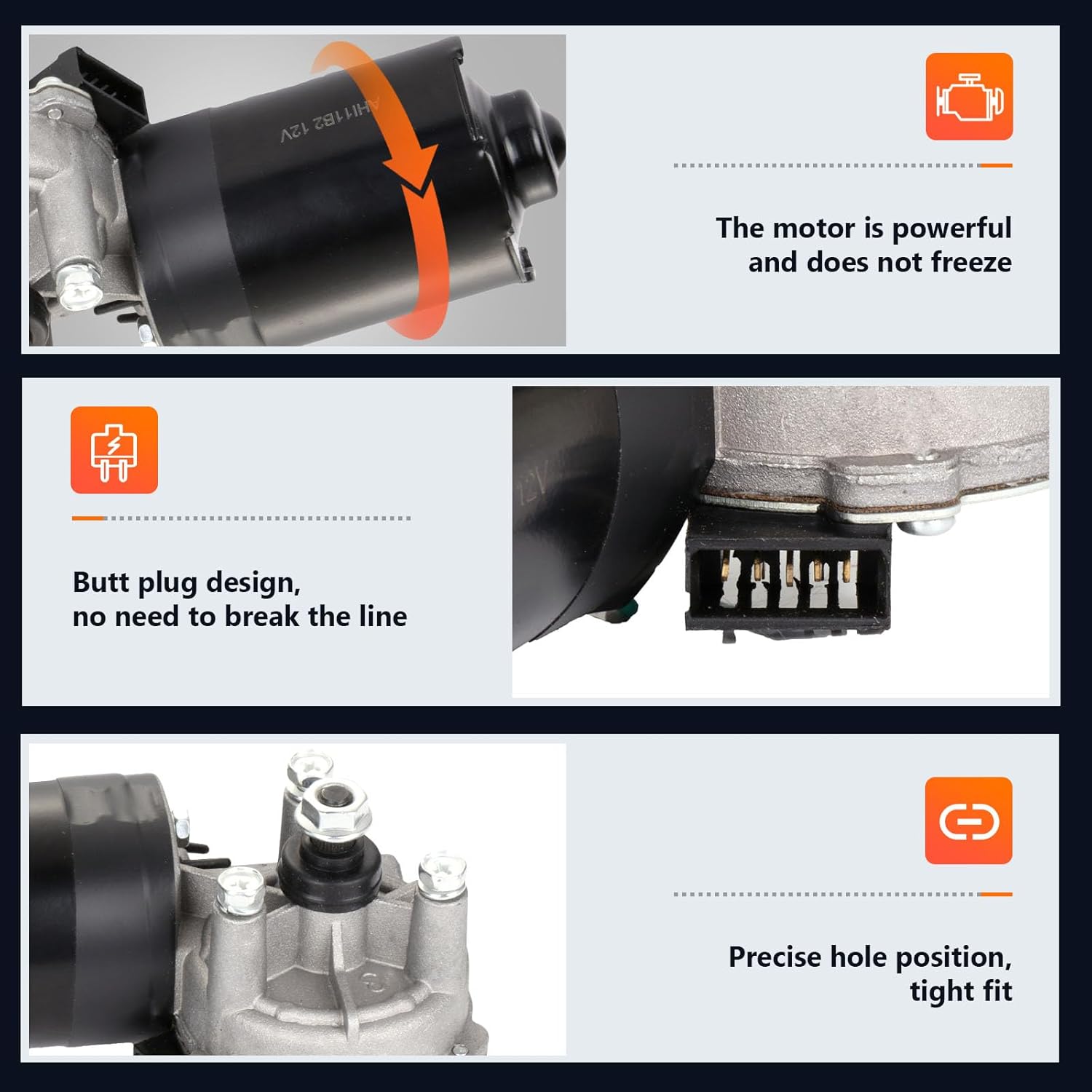 AH11B2 12V

The motor is powerful and does not freeze

12V

Butt plug design, no need to break the line

Precise hole position, tight fit