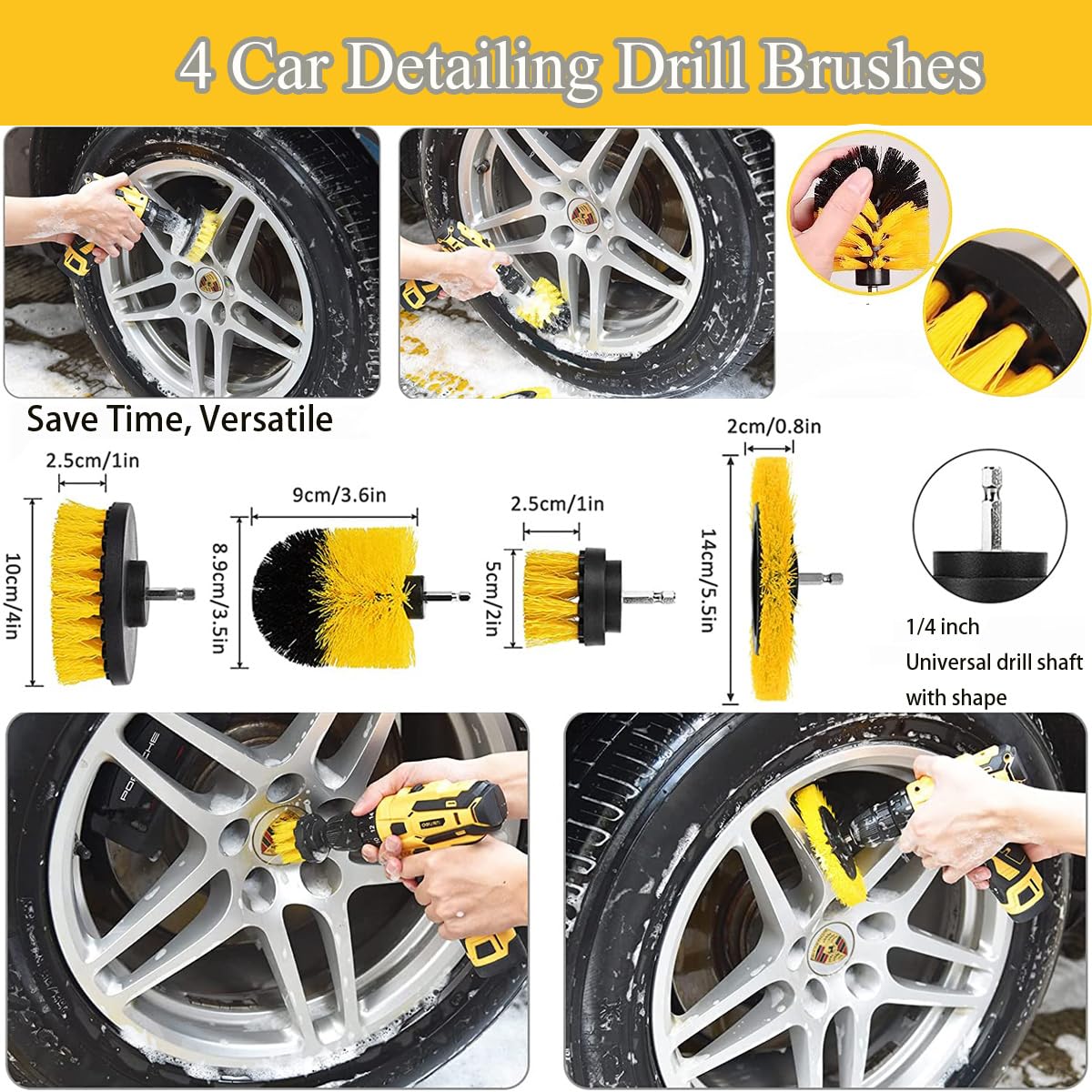 4 Car Detailing Drill Brushes

Save Time, Versatile

2.5cm/1in

10cm/4in

9cm/3.6in

8.9cm/3.5in

2.5cm/1in

5cm/2in

2cm/0.8in

14cm/5.5in

1/4 inch
Universal drill shaft with shape

PORSCHE