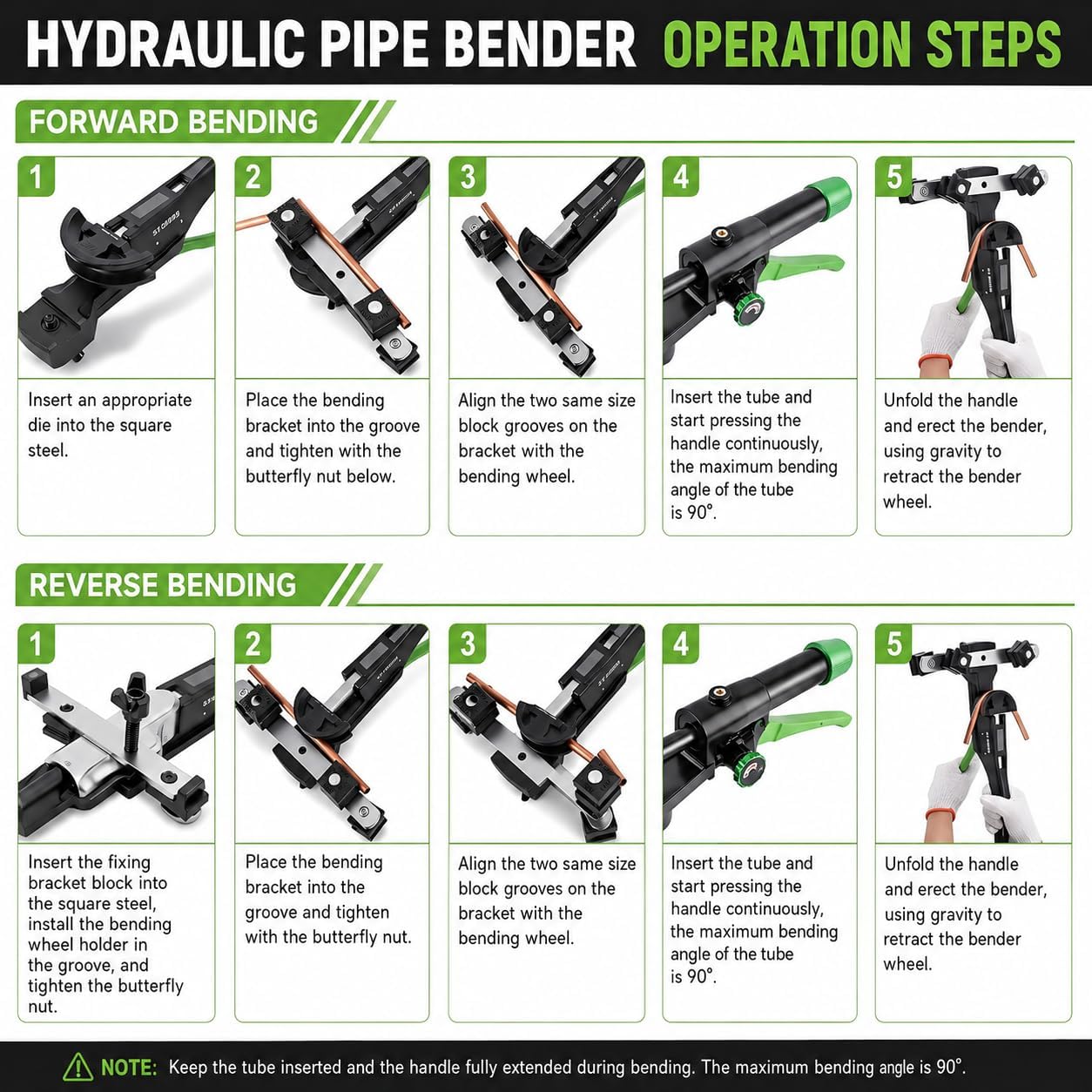 HYDRAULIC PIPE BENDER OPERATION STEPS

FORWARD BENDING

1
Insert an appropriate die into the square steel.

2
Place the bending bracket into the groove and tighten with the butterfly nut below.

3
Align the two same size block grooves on the bracket with the bending wheel.

4
Insert the tube and start pressing the handle continuously, the maximum bending angle of the tube is 90°.

5
Unfold the handle and erect the bender, using gravity to retract the bender wheel.

REVERSE BENDING

1
Insert the fixing bracket block into the square steel, install the bending wheel holder in the groove, and tighten the butterfly nut.

2
Place the bending bracket into the groove and tighten with the butterfly nut.

3
Align the two same size block grooves on the bracket with the bending wheel.

4
Insert the tube and start pressing the handle continuously, the maximum bending angle of the tube is 90°.

5
Unfold the handle and erect the bender, using gravity to retract the bender wheel.

NOTE: Keep the tube inserted and the handle fully extended during bending. The maximum bending angle is 90°.