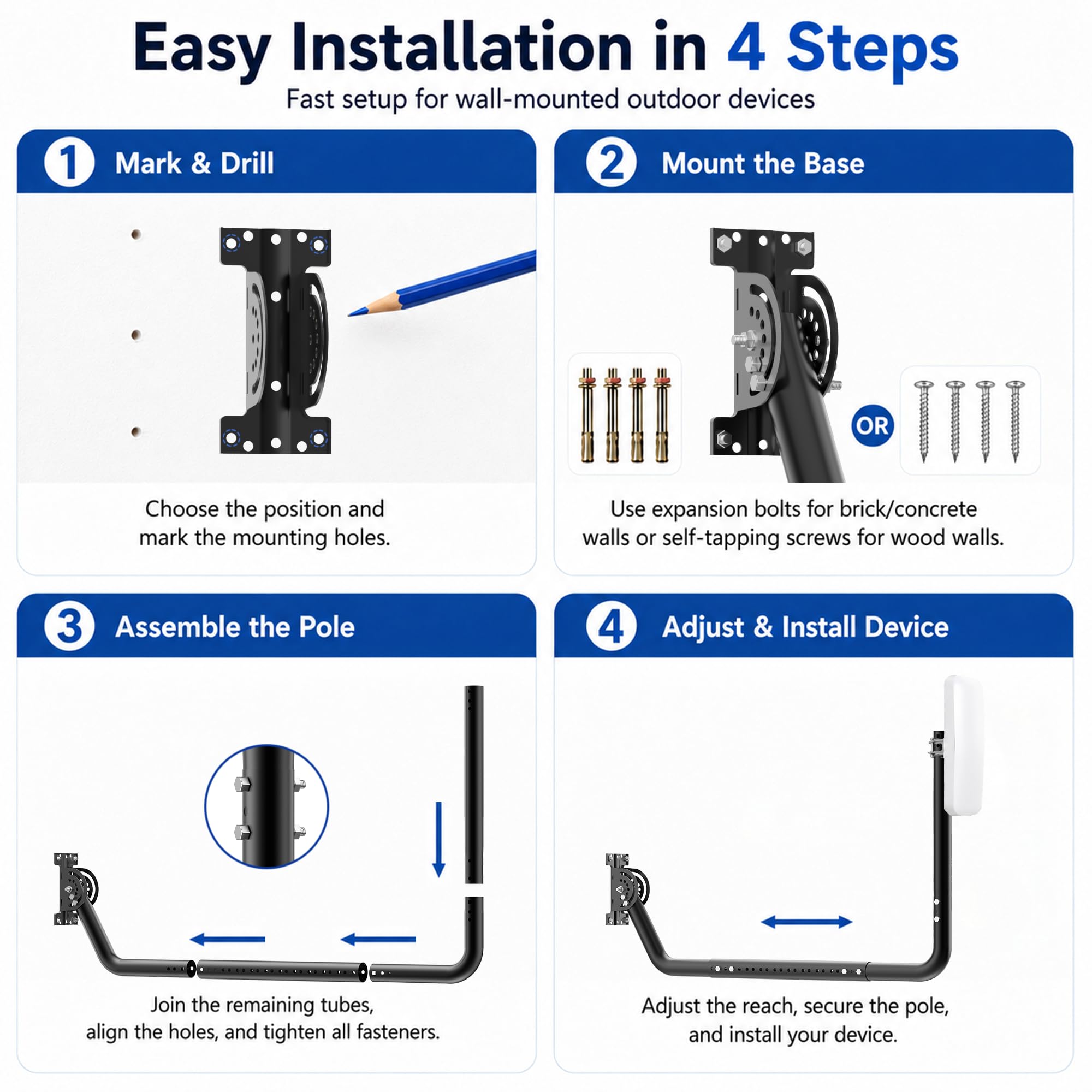 Easy Installation in 4 Steps

Fast setup for wall-mounted outdoor devices

1 Mark & Drill

Choose the position and mark the mounting holes.

2 Mount the Base

OR

Use expansion bolts for brick/concrete walls or self-tapping screws for wood walls.

3 Assemble the Pole

Join the remaining tubes, align the holes, and tighten all fasteners.

4 Adjust & Install Device

Adjust the reach, secure the pole, and install your device.