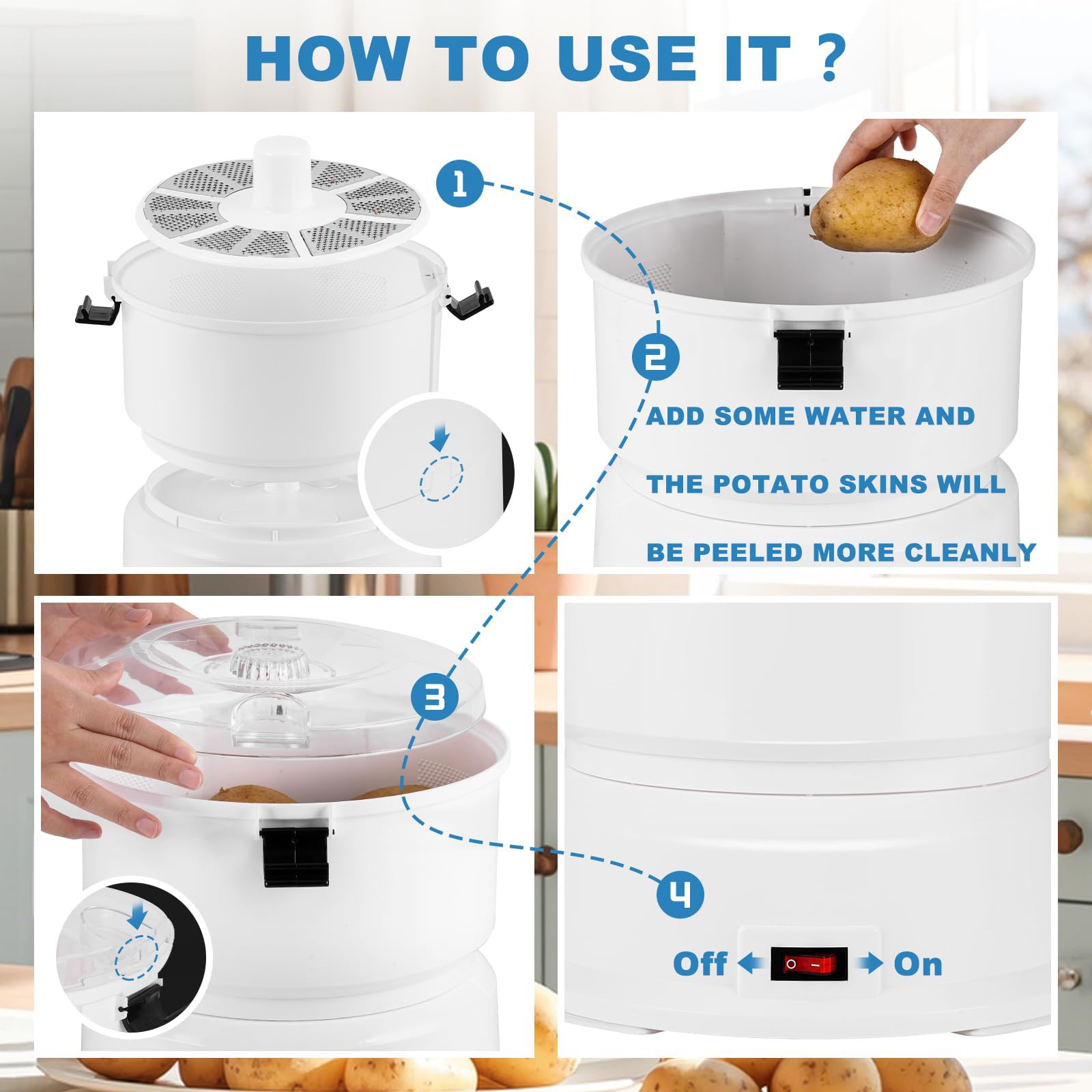 HOW TO USE IT ?

1

2

ADD SOME WATER AND

THE POTATO SKINS WILL

BE PEELED MORE CLEANLY

3

4

Off

On