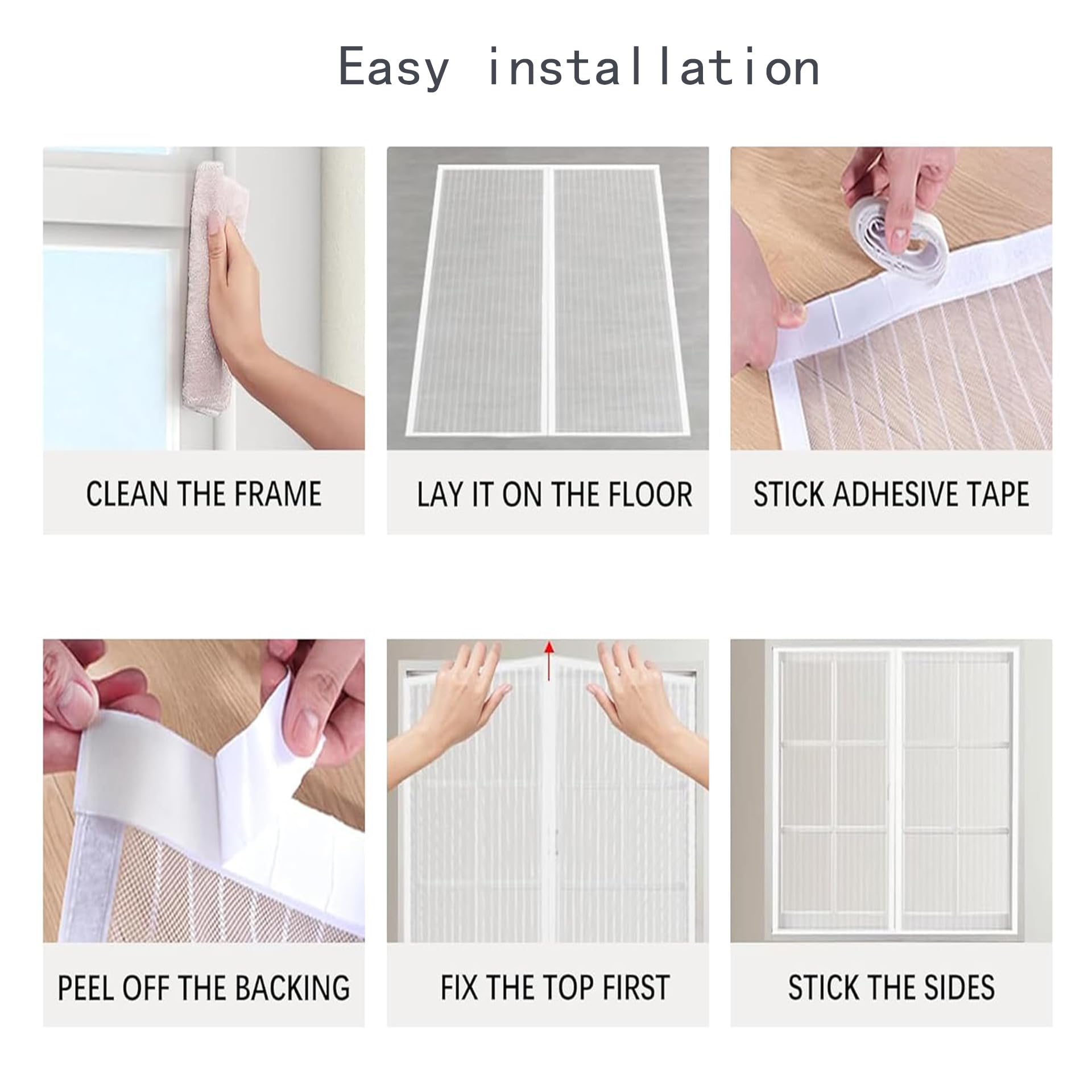 Easy installation

CLEAN THE FRAME

LAY IT ON THE FLOOR

STICK ADHESIVE TAPE

PEEL OFF THE BACKING

FIX THE TOP FIRST

STICK THE SIDES