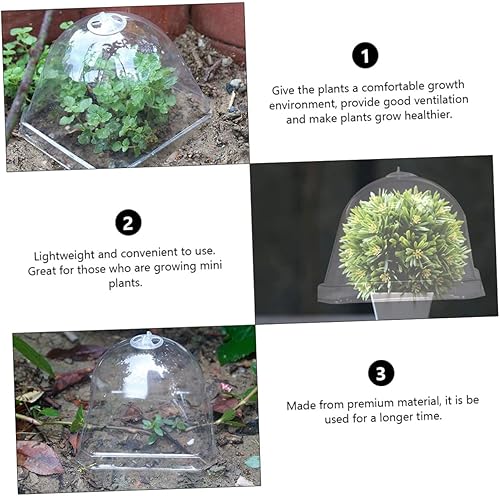 1

Give the plants a comfortable growth environment, provide good ventilation and make plants grow healthier.

2

Lightweight and convenient to use. Great for those who are growing mini plants.

3

Made from premium material, it is be used for a longer time.