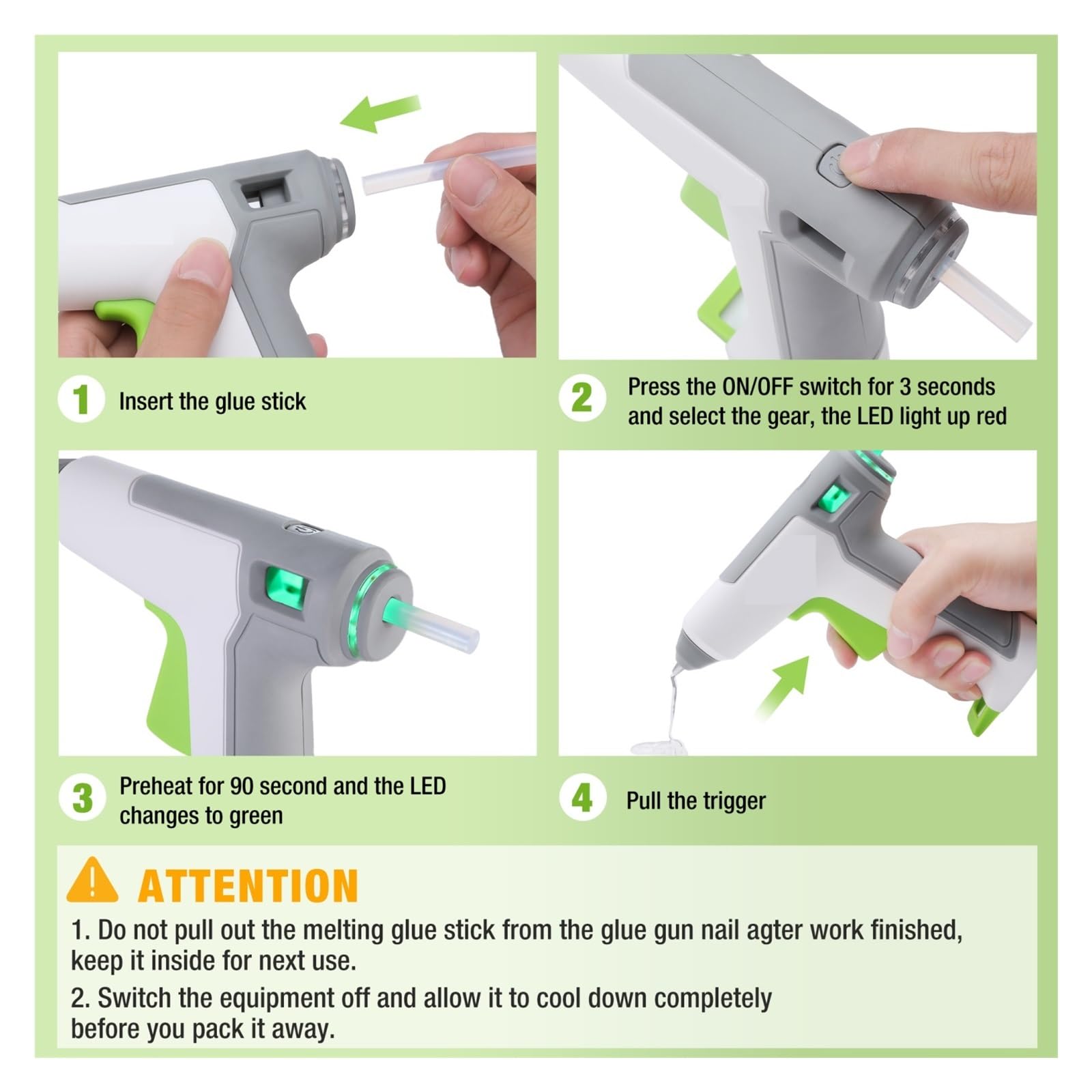 1 Insert the glue stick

2 Press the ON/OFF switch for 3 seconds and select the gear, the LED light up red

3 Preheat for 90 second and the LED changes to green

4 Pull the trigger

ATTENTION

1. Do not pull out the melting glue stick from the glue gun nail agter work finished, keep it inside for next use.

2. Switch the equipment off and allow it to cool down completely before you pack it away.