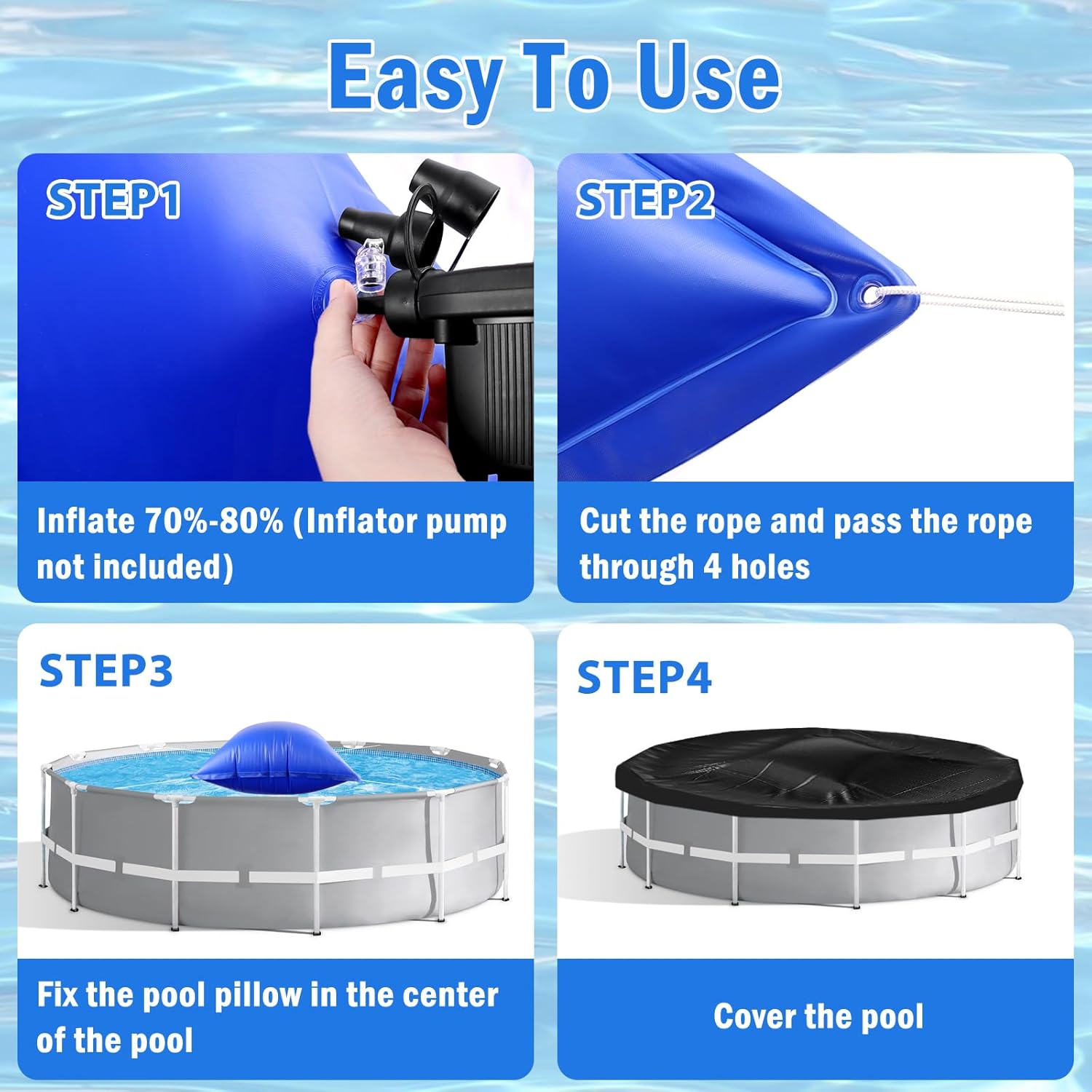 Easy To Use

STEP1

Inflate 70%-80% (Inflator pump not included)

STEP2

Cut the rope and pass the rope through 4 holes

STEP3

Fix the pool pillow in the center of the pool

STEP4

Cover the pool