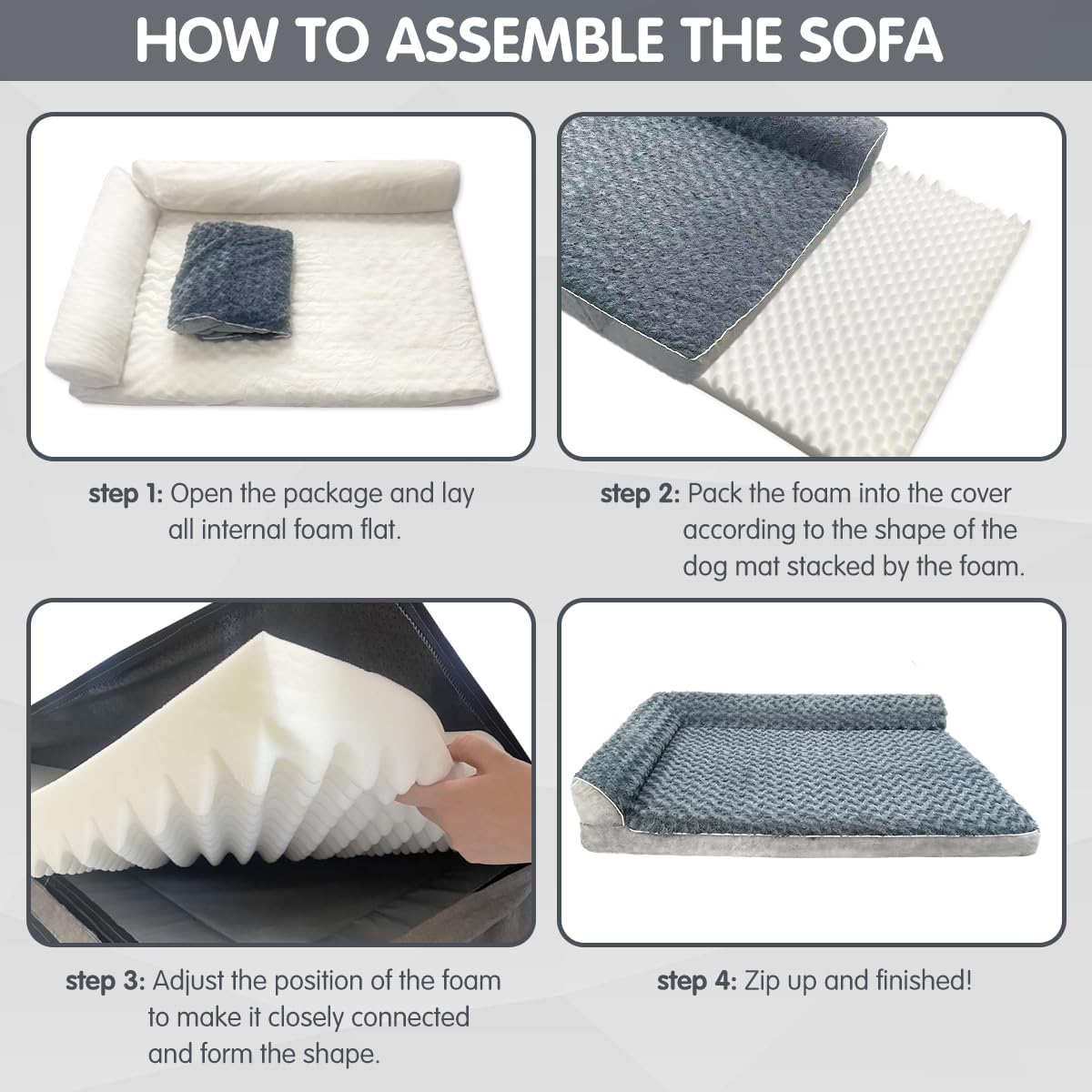 HOW TO ASSEMBLE THE SOFA

step 1: Open the package and lay all internal foam flat.

step 2: Pack the foam into the cover according to the shape of the dog mat stacked by the foam.

step 3: Adjust the position of the foam to make it closely connected and form the shape.

step 4: Zip up and finished!