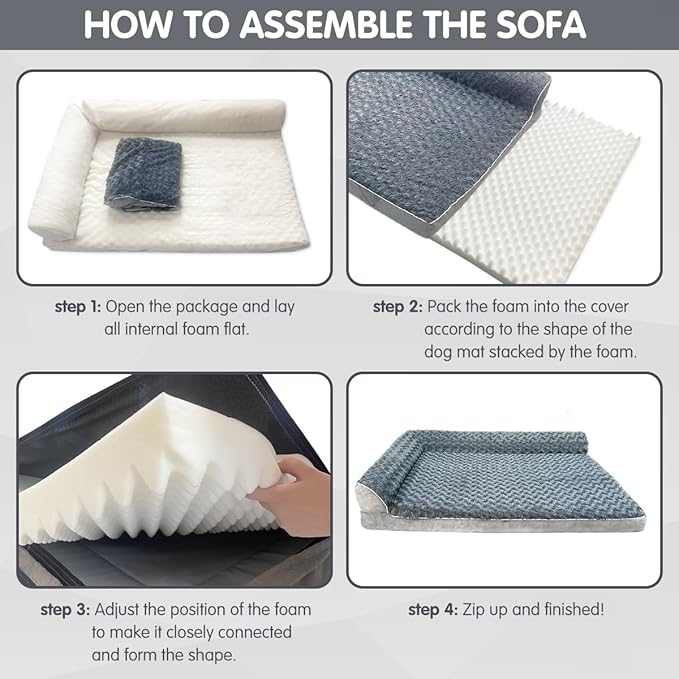 HOW TO ASSEMBLE THE SOFA

step 1: Open the package and lay all internal foam flat.

step 2: Pack the foam into the cover according to the shape of the dog mat stacked by the foam.

step 3: Adjust the position of the foam to make it closely connected and form the shape.

step 4: Zip up and finished!