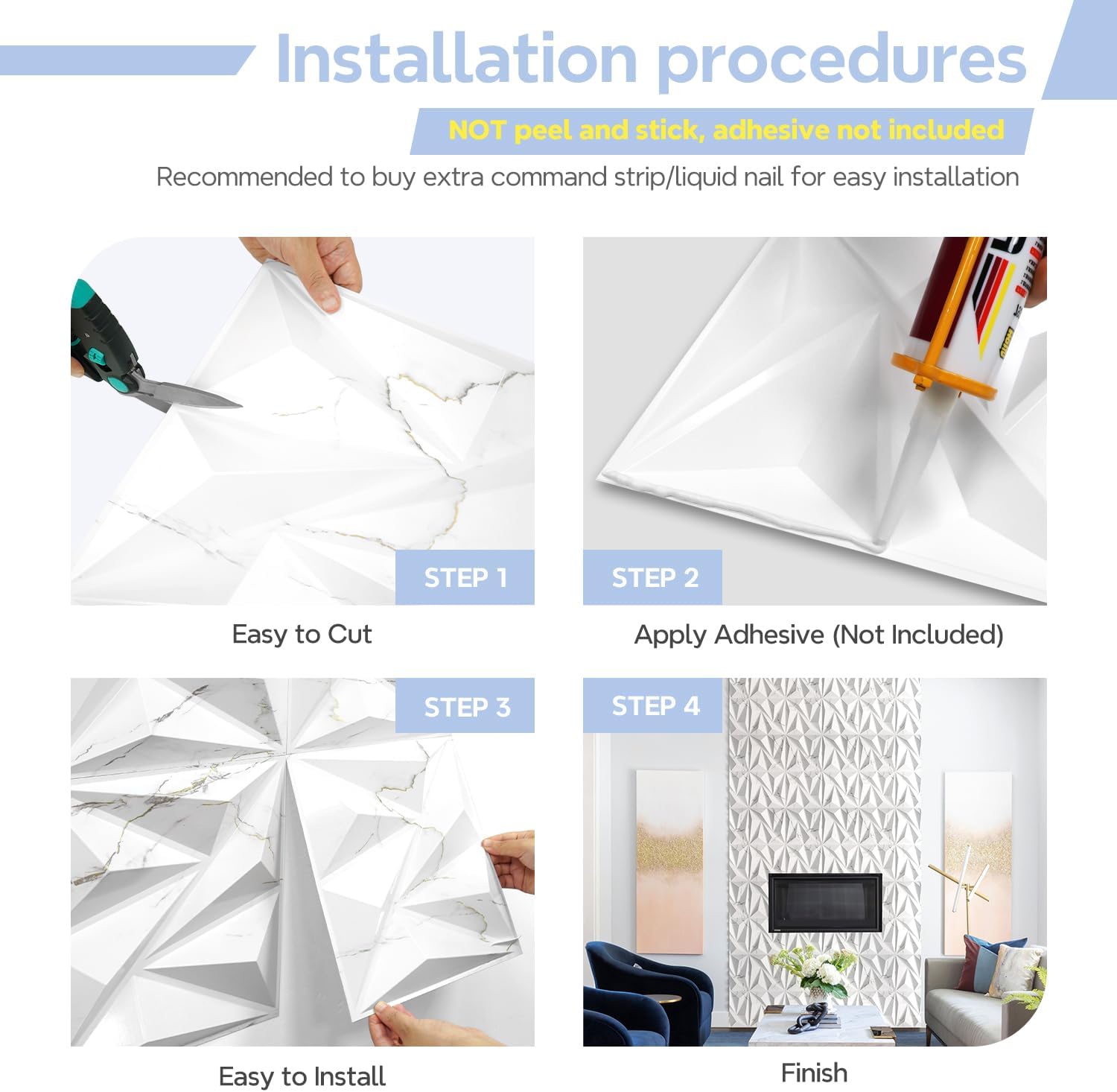 Installation procedures

NOT peel and stick, adhesive not included

Recommended to buy extra command strip/liquid nail for easy installation

STEP 1

Easy to Cut

STEP 2

Apply Adhesive (Not Included)

STEP 3

Easy to Install

STEP 4

Finish