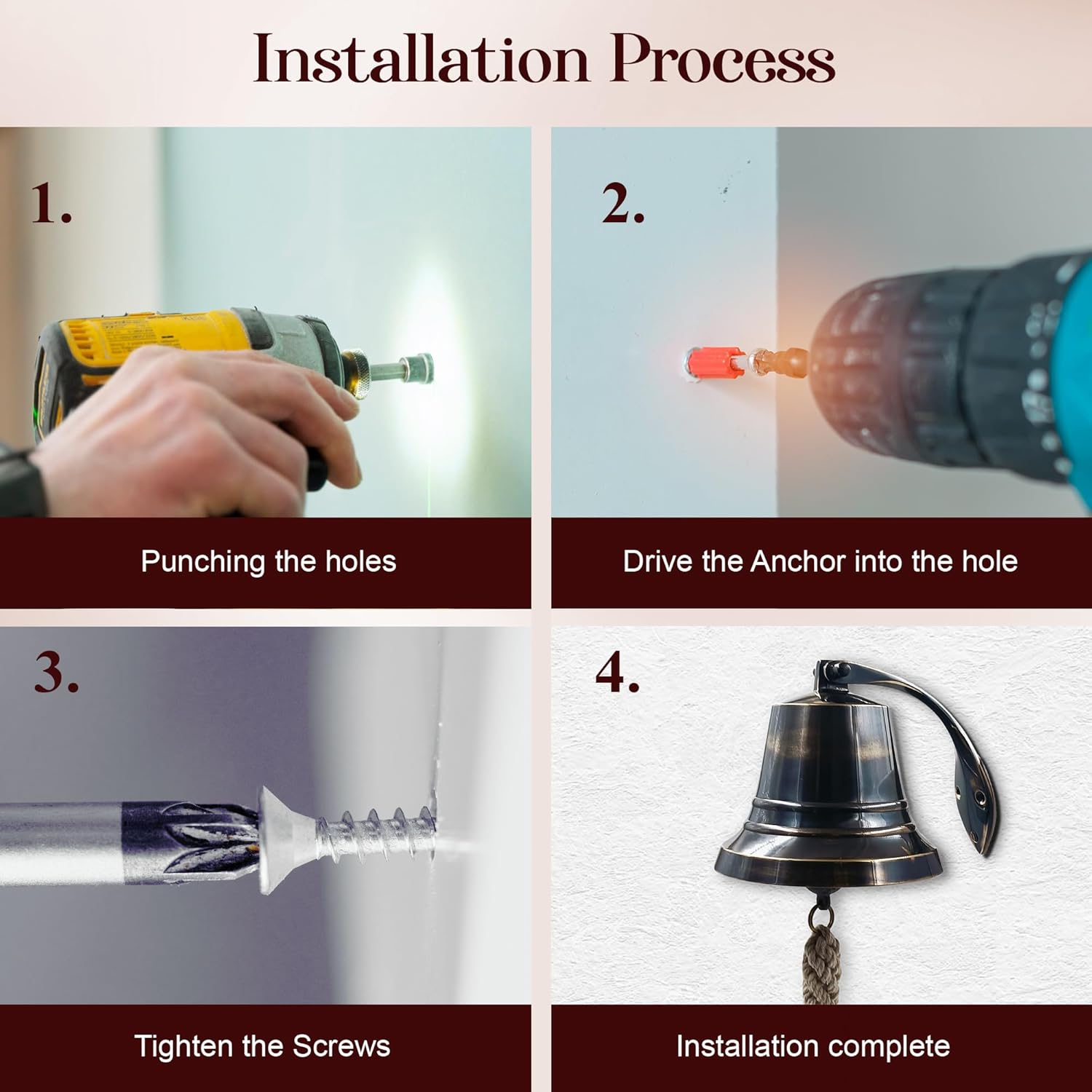 Installation Process

1.

Punching the holes

2.

Drive the Anchor into the hole

3.

Tighten the Screws

4.

Installation complete