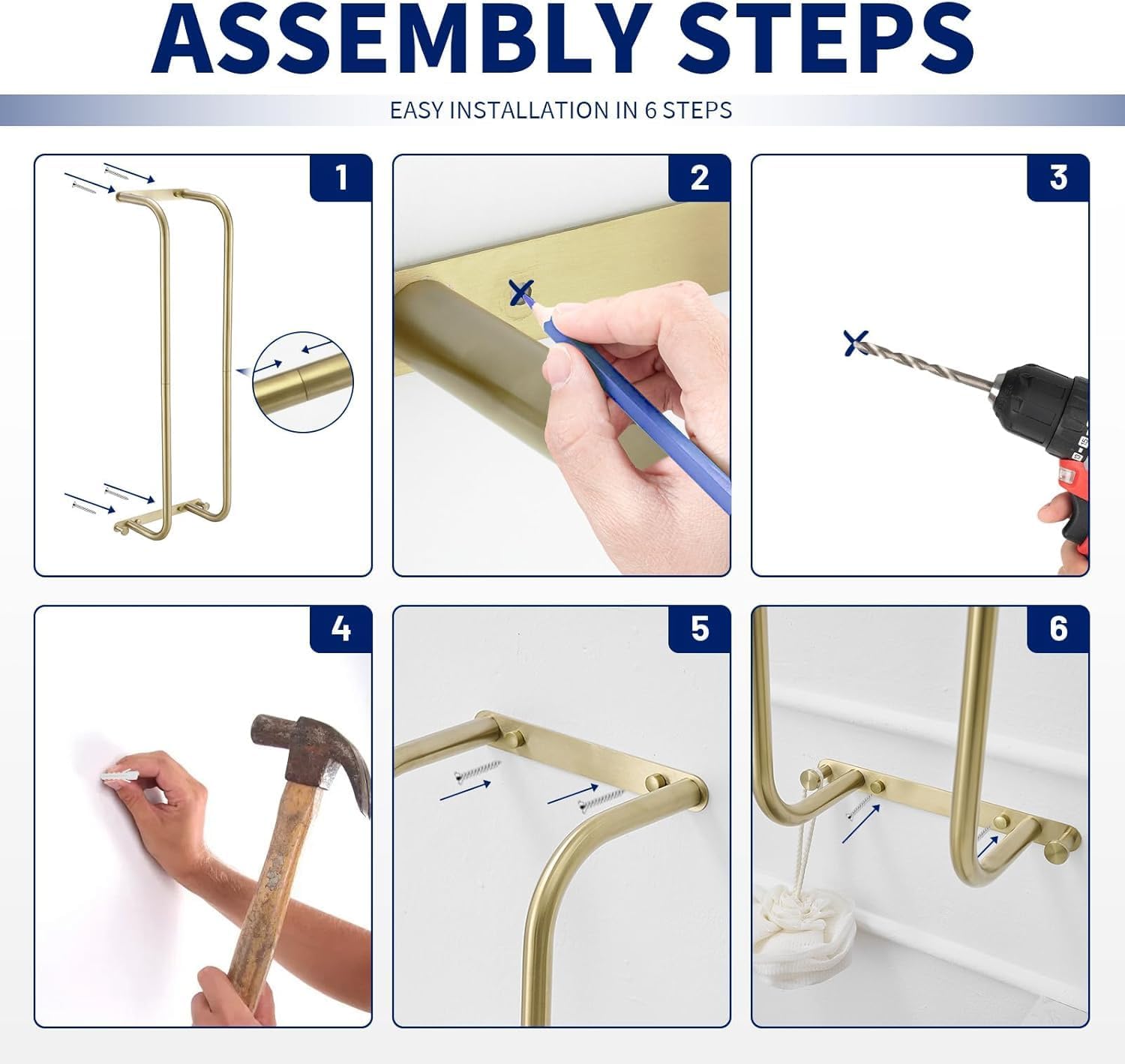 ASSEMBLY STEPS

EASY INSTALLATION IN 6 STEPS

1

2

3

4

5

6