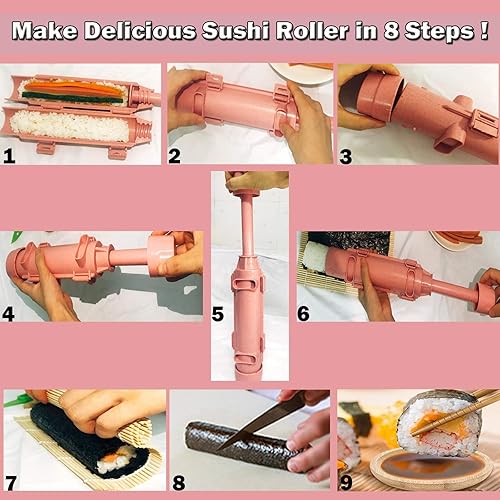 Make Delicious Sushi Roller in 8 Steps !

1

2

3

4

5

6

7

8

9