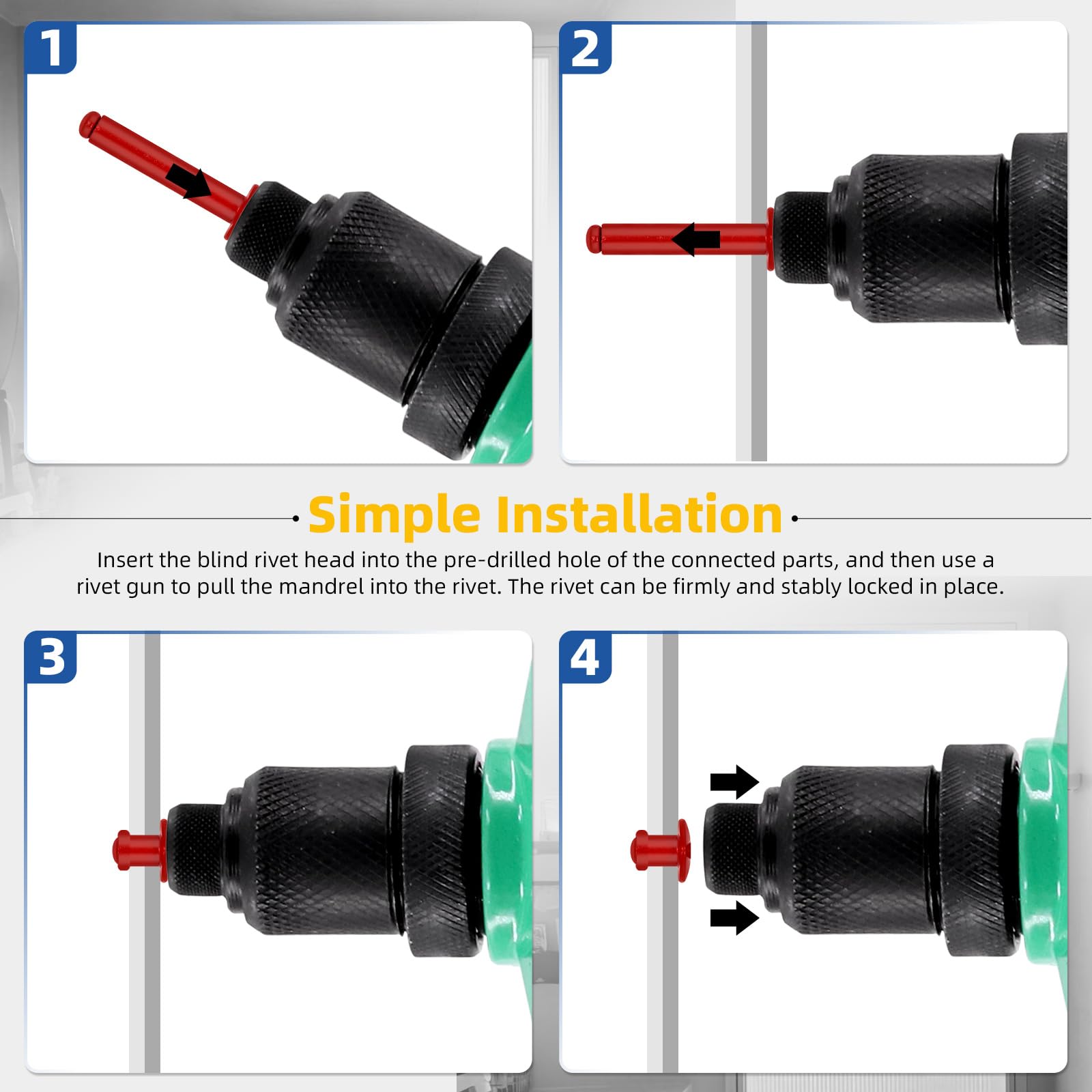 1

2

Simple Installation

Insert the blind rivet head into the pre-drilled hole of the connected parts, and then use a rivet gun to pull the mandrel into the rivet. The rivet can be firmly and stably locked in place.

3

4