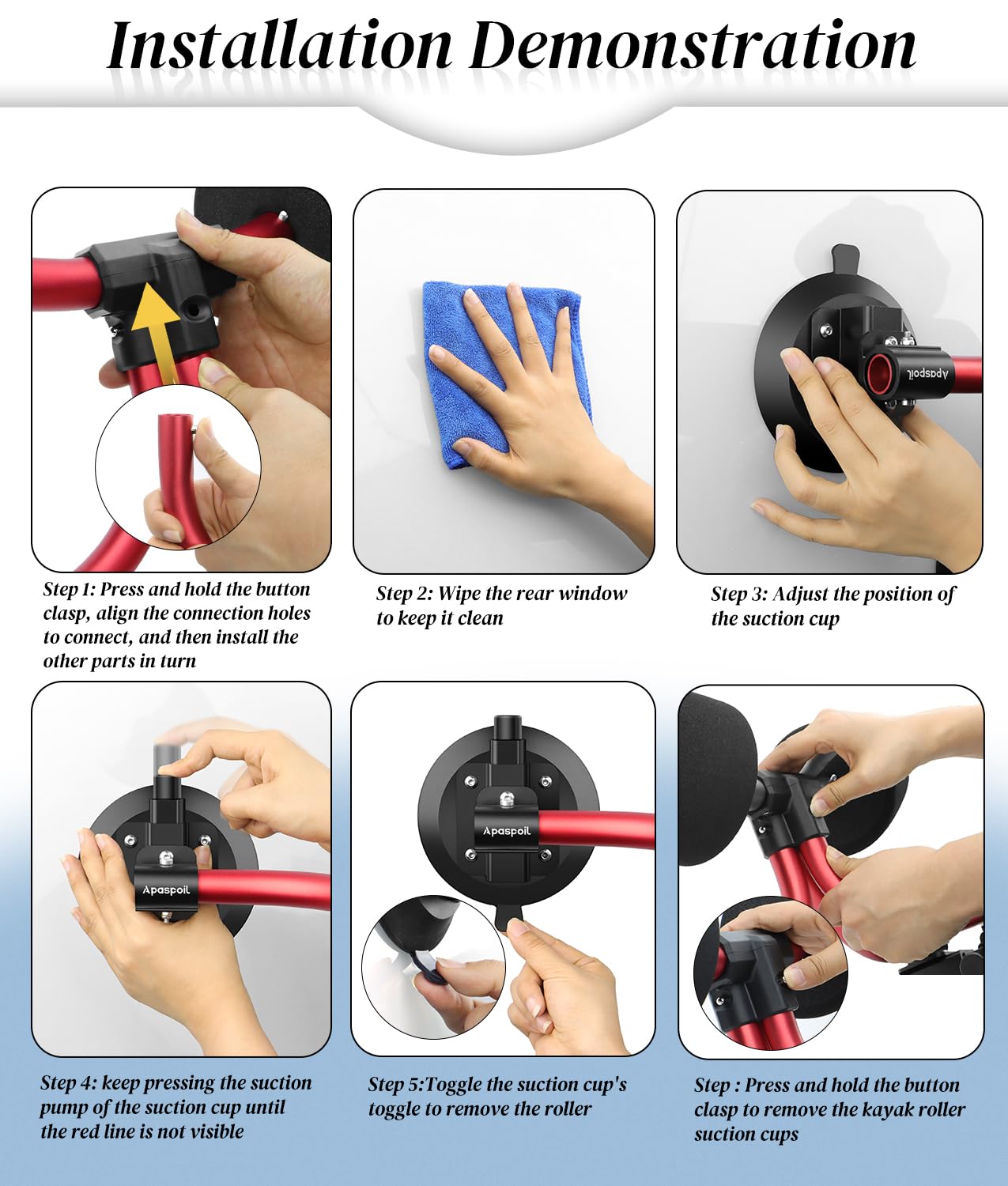 Installation Demonstration

Apaspoil

Step 1: Press and hold the button clasp, align the connection holes to connect, and then install the other parts in turn

Step 2: Wipe the rear window to keep it clean

Step 3: Adjust the position of the suction cup

Apaspoil

Apaspoil

Step 4: keep pressing the suction pump of the suction cup until the red line is not visible

Step 5:Toggle the suction cup's toggle to remove the roller

Step : Press and hold the button clasp to remove the kayak roller suction cups