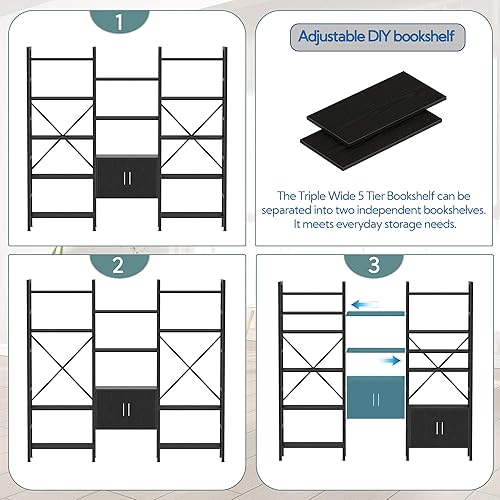 1

Adjustable DIY bookshelf

The Triple Wide 5 Tier Bookshelf can be separated into two independent bookshelves. It meets everyday storage needs.

2

3