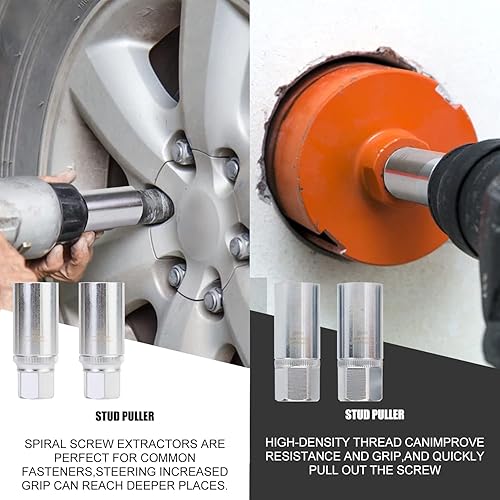 STUD PULLER

SPIRAL SCREW EXTRACTORS ARE PERFECT FOR COMMON FASTENERS,STEERING INCREASED GRIP CAN REACH DEEPER PLACES.

STUD PULLER

HIGH-DENSITY THREAD CANIMPROVE RESISTANCE AND GRIP,AND QUICKLY PULL OUT THE SCREW