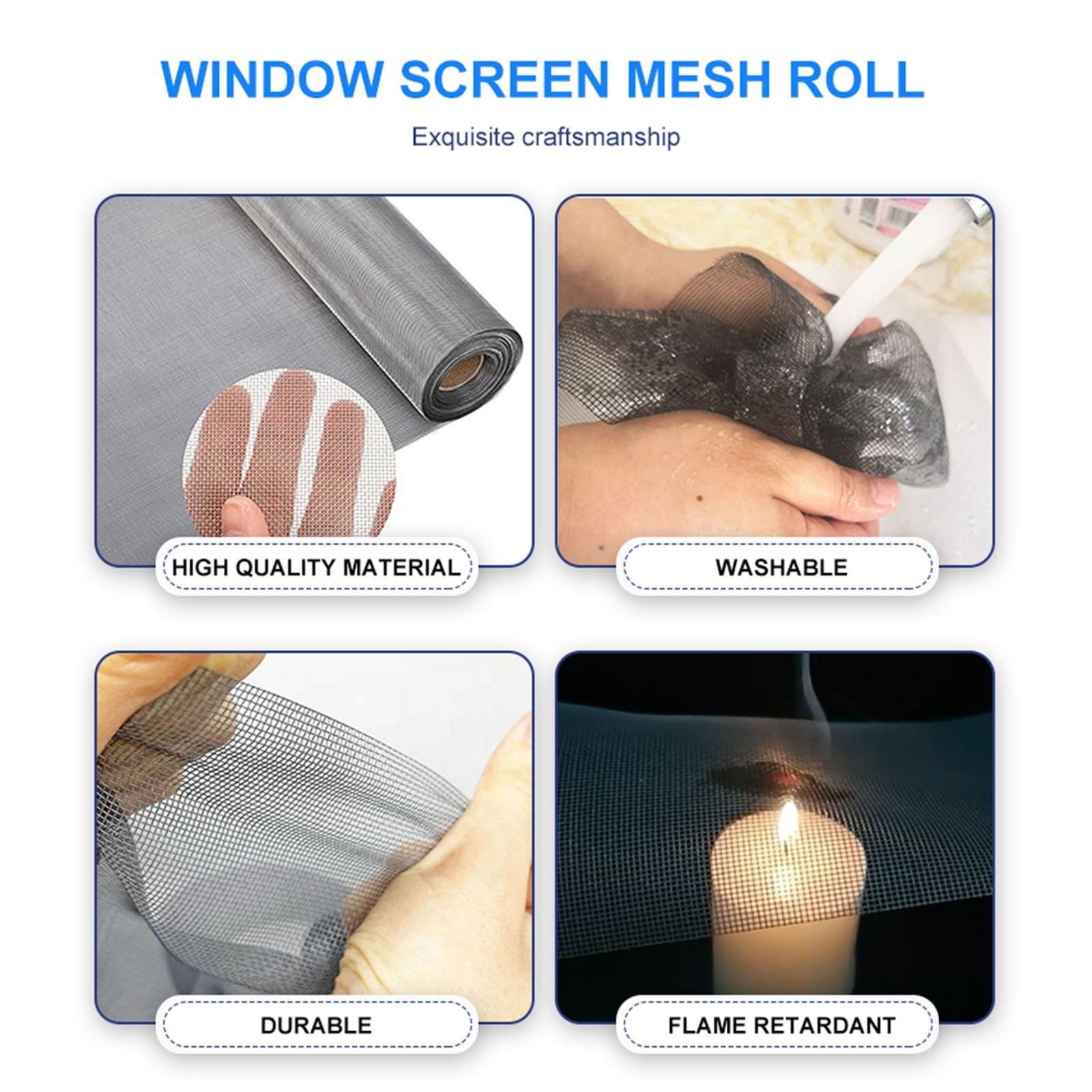 WINDOW SCREEN MESH ROLL

Exquisite craftsmanship

HIGH QUALITY MATERIAL

WASHABLE

DURABLE

FLAME RETARDANT