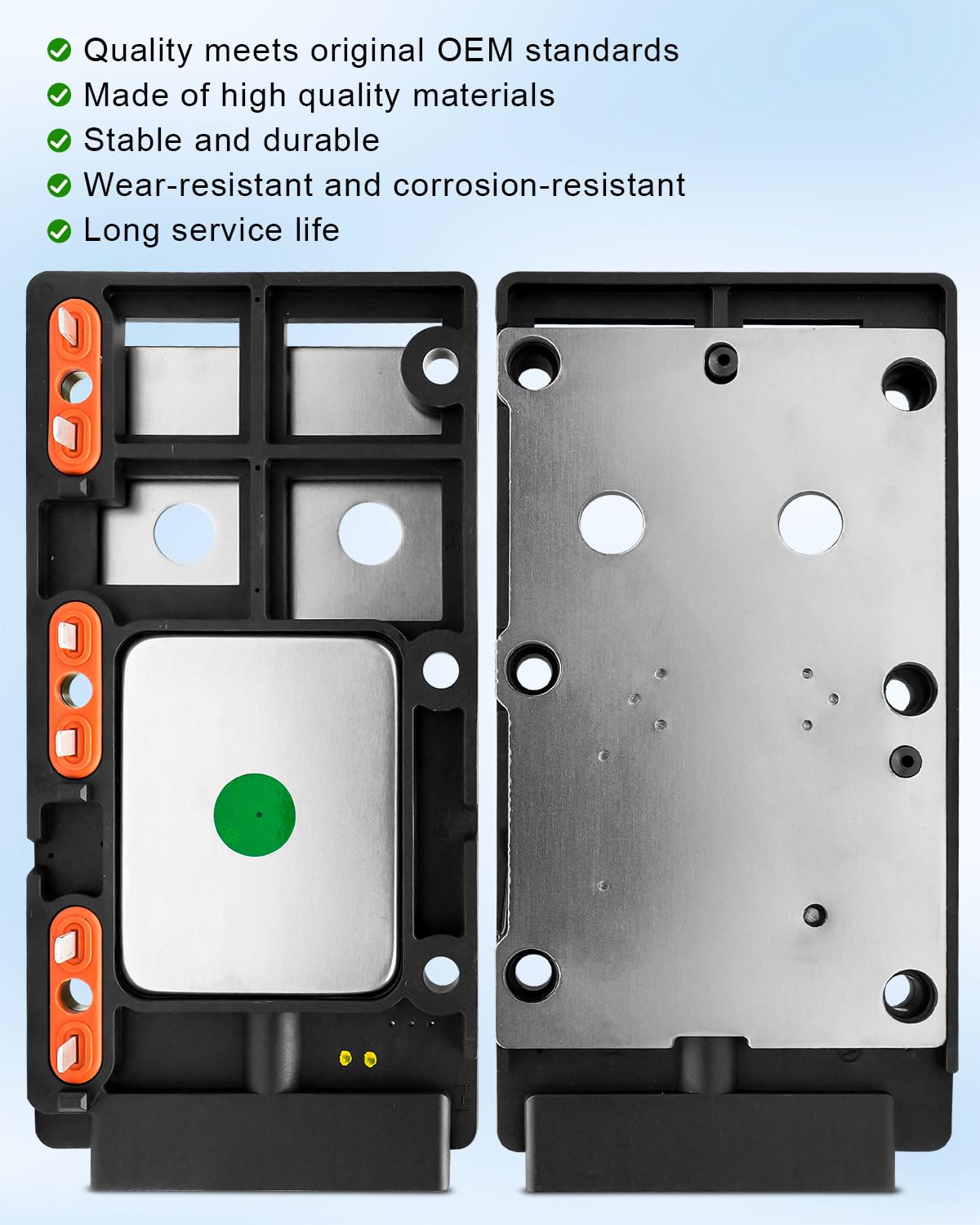 Quality meets original OEM standards
Made of high quality materials
Stable and durable
Wear-resistant and corrosion-resistant
Long service life