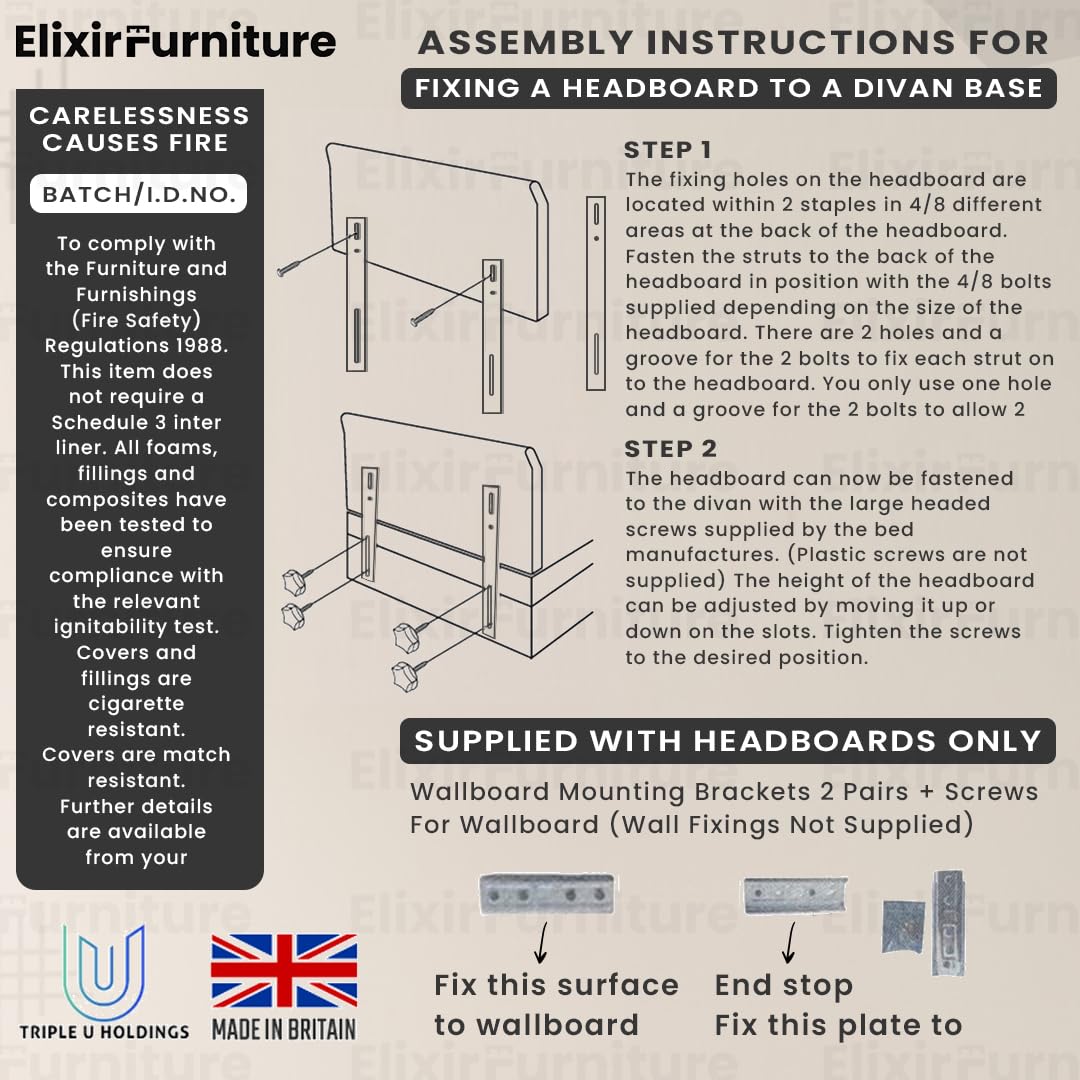 ElixirFurniture

ASSEMBLY INSTRUCTIONS FOR

FIXING A HEADBOARD TO A DIVAN BASE

CARELESSNESS CAUSES FIRE

BATCH/I.D.NO.

To comply with the Furniture and Furnishings (Fire Safety) Regulations 1988. This item does not require a Schedule 3 inter liner. All foams, fillings and composites have been tested to ensure compliance with the relevant ignitability test. Covers and fillings are cigarette resistant. Covers are match resistant. Further details are available from your

STEP 1

The fixing holes on the headboard are located within 2 staples in 4/8 different areas at the back of the headboard. Fasten the struts to the back of the headboard in position with the 4/8 bolts supplied depending on the size of the headboard. There are 2 holes and a groove for the 2 bolts to fix each strut on to the headboard. You only use one hole and a groove for the 2 bolts to allow 2

STEP 2

The headboard can now be fastened to the divan with the large headed screws supplied by the bed manufactures. (Plastic screws are not supplied) The height of the headboard can be adjusted by moving it up or down on the slots. Tighten the screws to the desired position.

SUPPLIED WITH HEADBOARDS ONLY

Wallboard Mounting Brackets 2 Pairs + Screws For Wallboard (Wall Fixings Not Supplied)

Fix this surface to wallboard

End stop Fix this plate to

TRIPLE U HOLDINGS

MADE IN BRITAIN