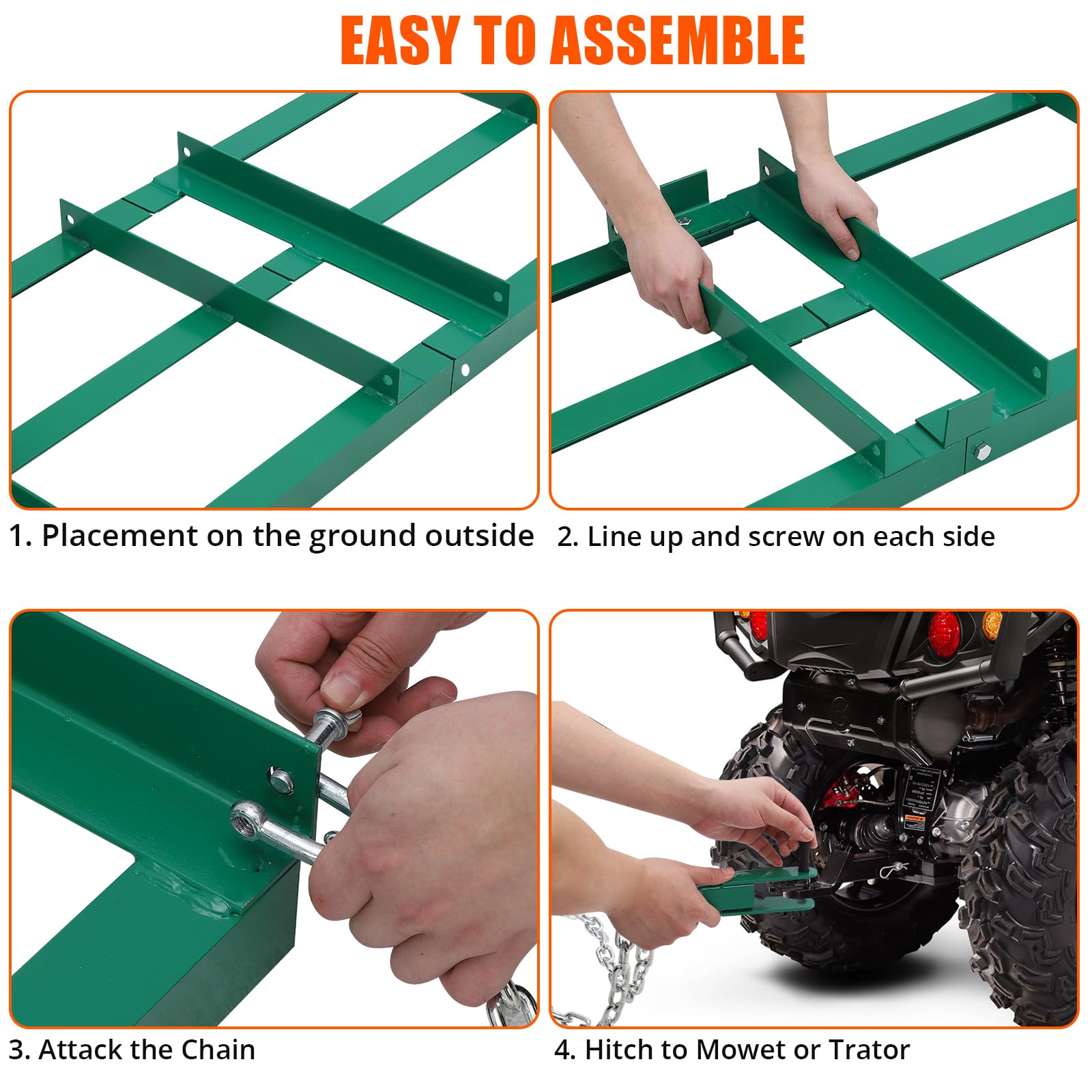 EASY TO ASSEMBLE

1. Placement on the ground outside

2. Line up and screw on each side

3. Attack the Chain

4. Hitch to Mowet or Trator