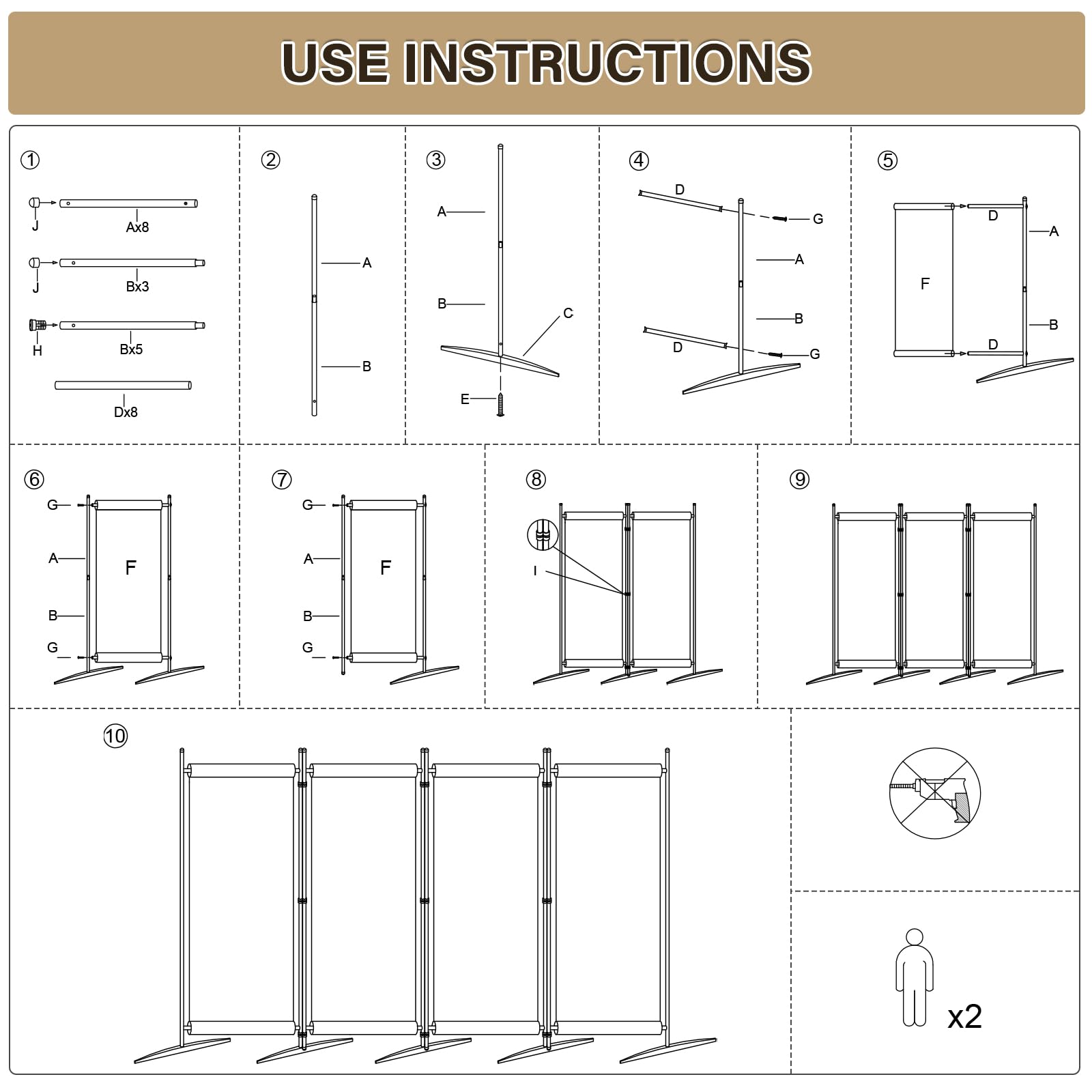 USE INSTRUCTIONS

①
J
Ax8
J
Bx3
H
Bx5
Dx8

②
A
B

③
A
B
C
E

④
D
G
A
B
D
G

⑤
D
A
F
B
D

⑥
G
A
F
B
G

⑦
G
A
F
B
G

⑧
I

⑨

⑩

x2