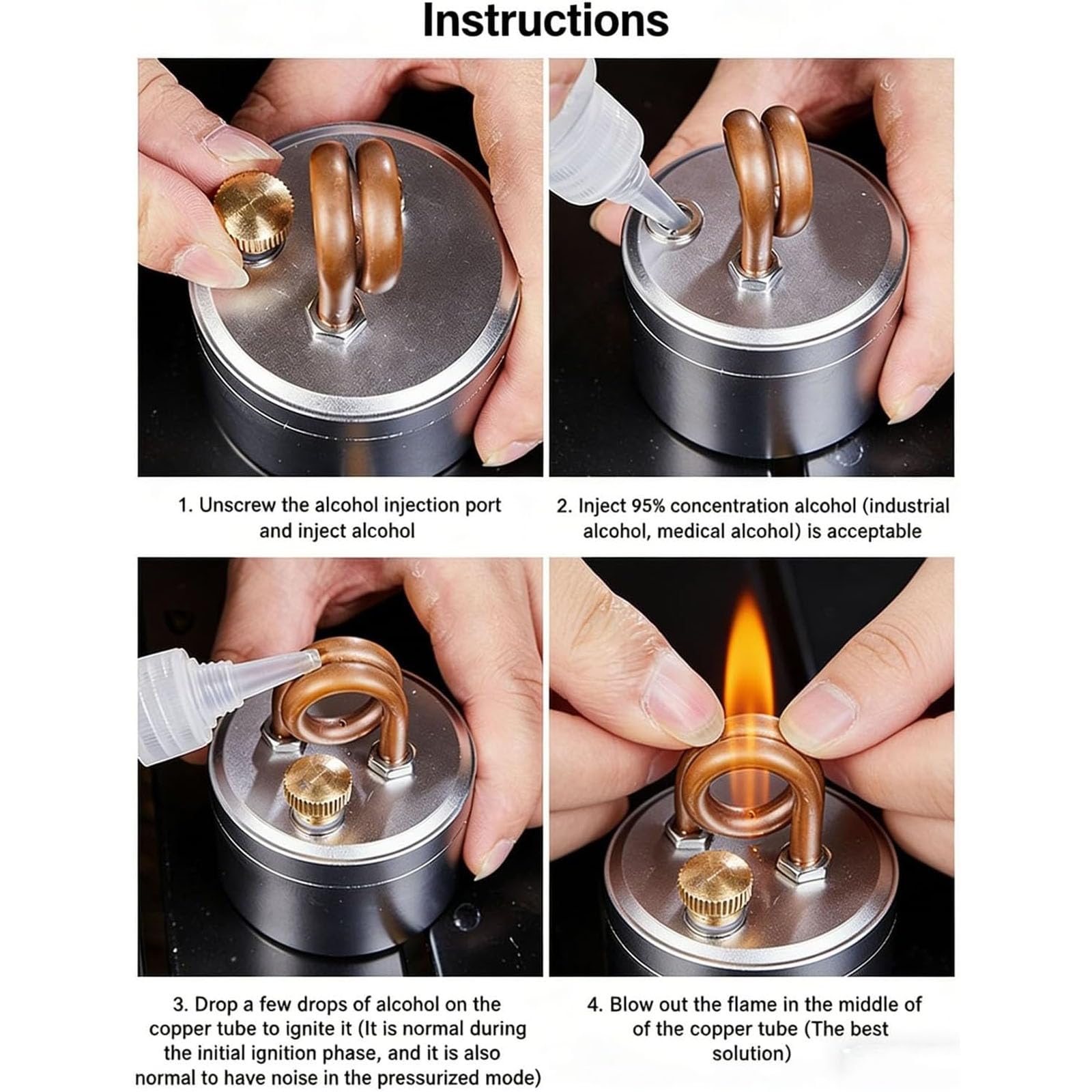 Instructions

1. Unscrew the alcohol injection port and inject alcohol

2. Inject 95% concentration alcohol (industrial alcohol, medical alcohol) is acceptable

3. Drop a few drops of alcohol on the copper tube to ignite it (It is normal during the initial ignition phase, and it is also normal to have noise in the pressurized mode)

4. Blow out the flame in the middle of of the copper tube (The best solution)