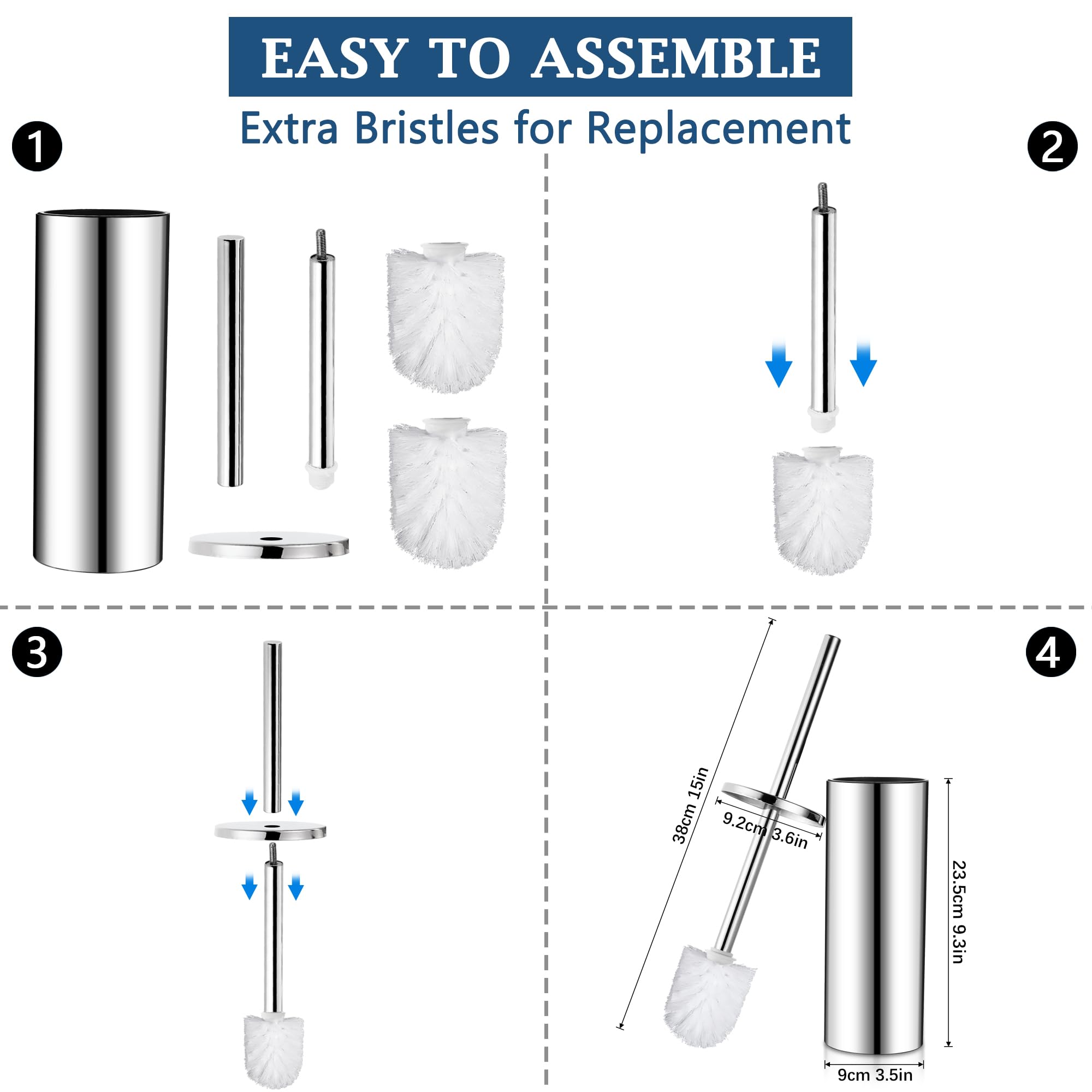 EASY TO ASSEMBLE
Extra Bristles for Replacement

1

2

3

4

38cm 15in

9.2cm 3.6in

23.5cm 9.3in

9cm 3.5in