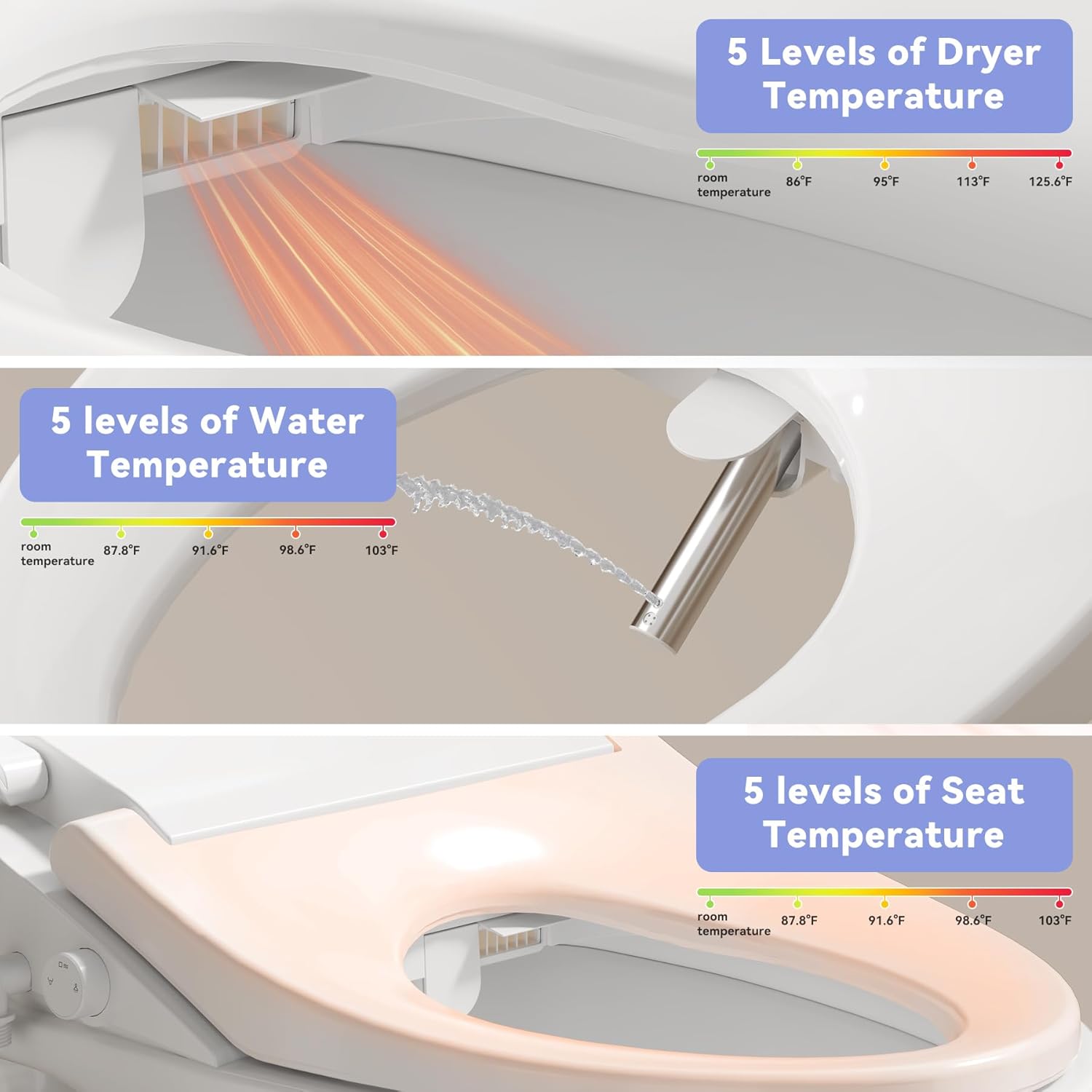 5 Levels of Dryer Temperature

room temperature 86°F 95°F 113°F 125.6°F

5 levels of Water Temperature

room temperature 87.8°F 91.6°F 98.6°F 103°F

5 levels of Seat Temperature

room temperature 87.8°F 91.6°F 98.6°F 103°F