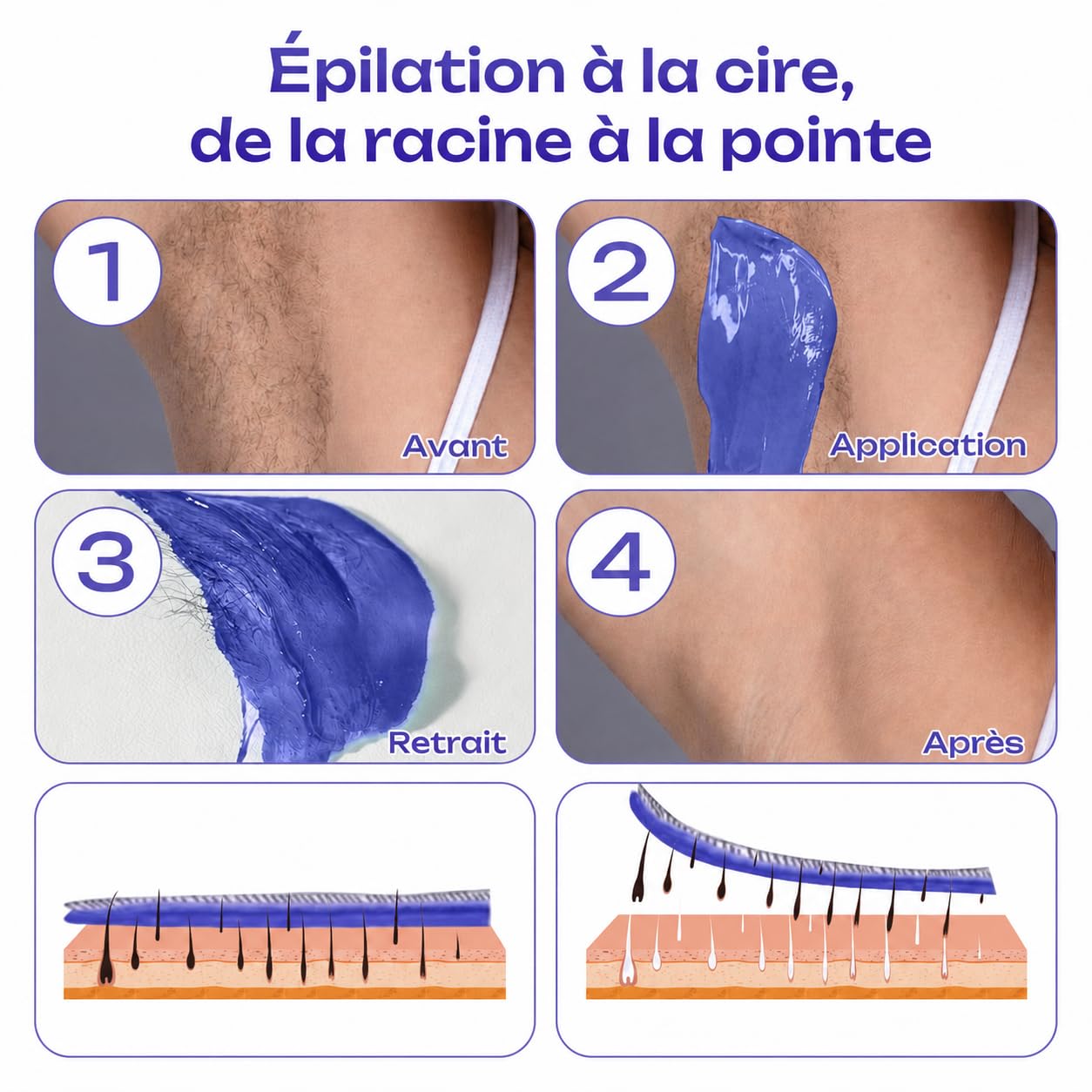 Épilation à la cire, de la racine à la pointe

1

Avant

2

Application

3

Retrait

4

Après