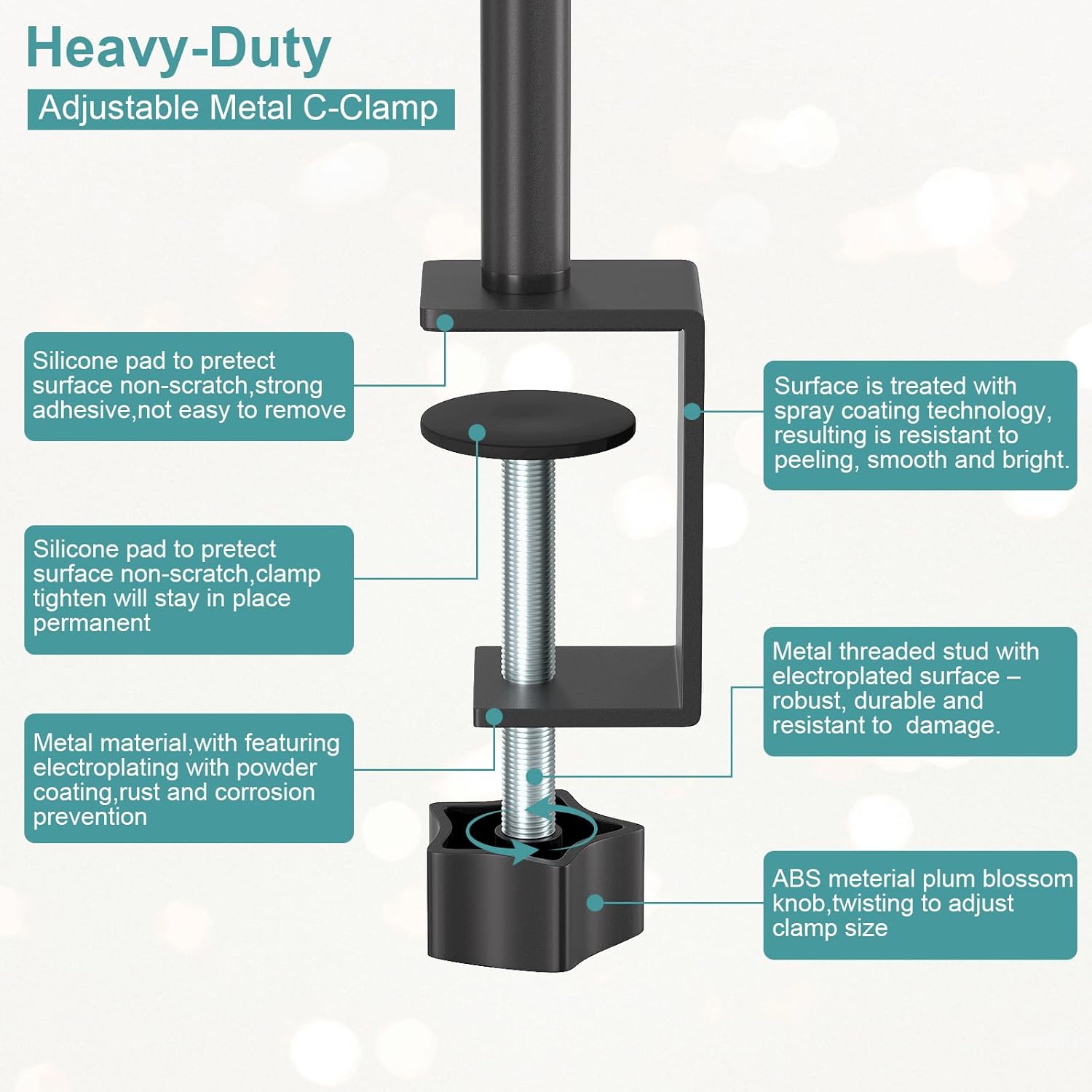 Heavy-Duty

Adjustable Metal C-Clamp

Silicone pad to pretect surface non-scratch,strong adhesive,not easy to remove

Silicone pad to pretect surface non-scratch,clamp tighten will stay in place permanent

Metal material,with featuring electroplating with powder coating,rust and corrosion prevention

Surface is treated with spray coating technology, resulting is resistant to peeling, smooth and bright.

Metal threaded stud with electroplated surface – robust, durable and resistant to damage.

ABS meterial plum blossom knob,twisting to adjust clamp size