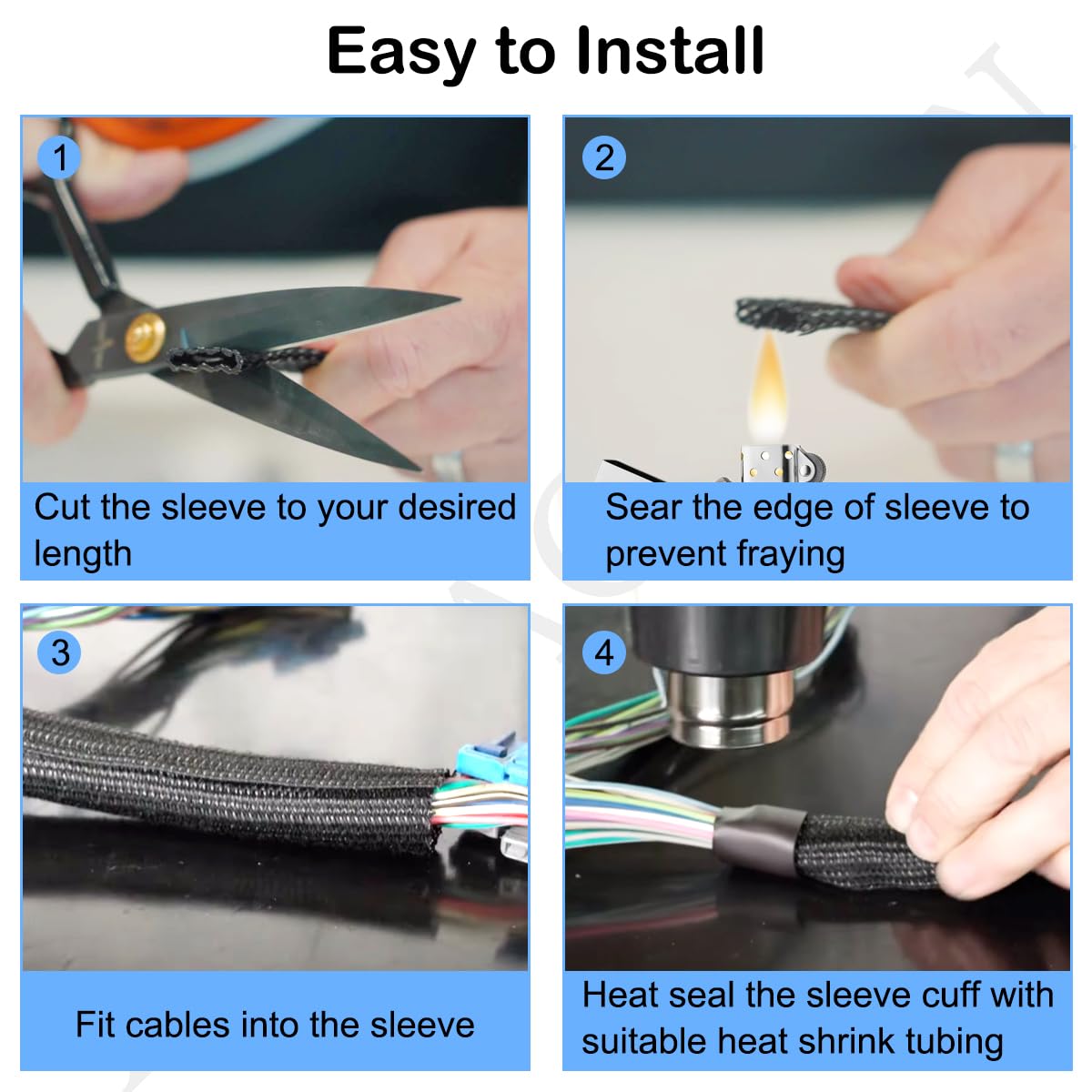 Easy to Install

1

Cut the sleeve to your desired length

2

Sear the edge of sleeve to prevent fraying

3

Fit cables into the sleeve

4

Heat seal the sleeve cuff with suitable heat shrink tubing