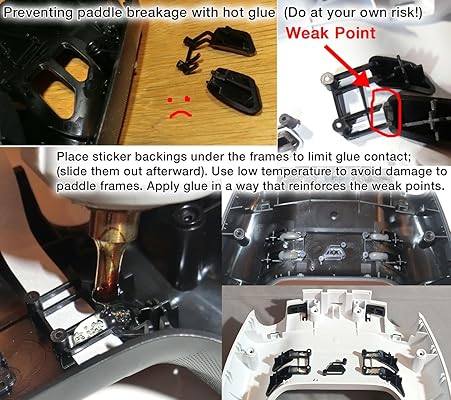 Preventing paddle breakage with hot glue (Do at your own risk!)

Weak Point

Place sticker backings under the frames to limit glue contact; (slide them out afterward). Use low temperature to avoid damage to paddle frames. Apply glue in a way that reinforces the weak points.