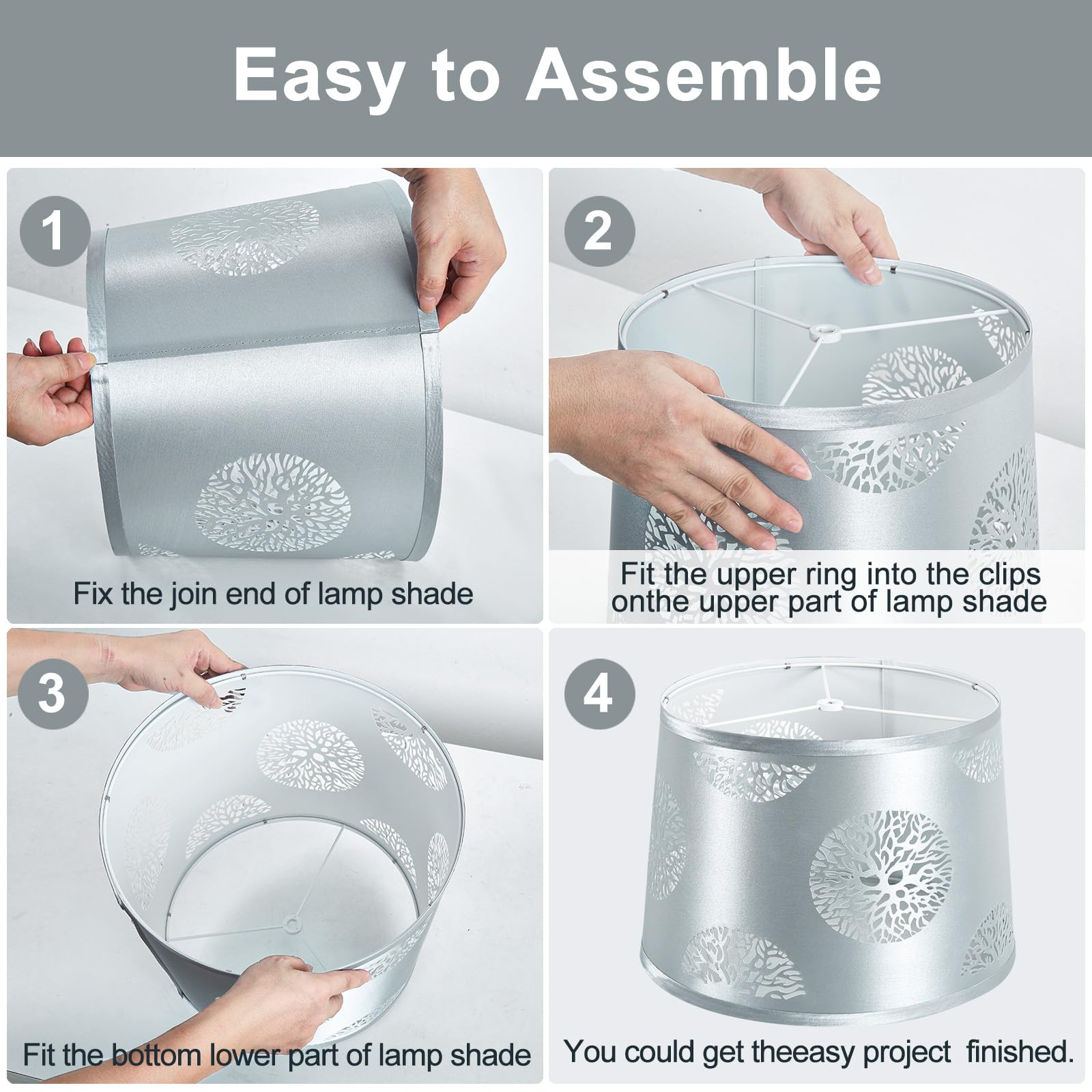 Easy to Assemble

1

Fix the join end of lamp shade

2

Fit the upper ring into the clips onthe upper part of lamp shade

3

Fit the bottom lower part of lamp shade

4

You could get theeasy project finished.