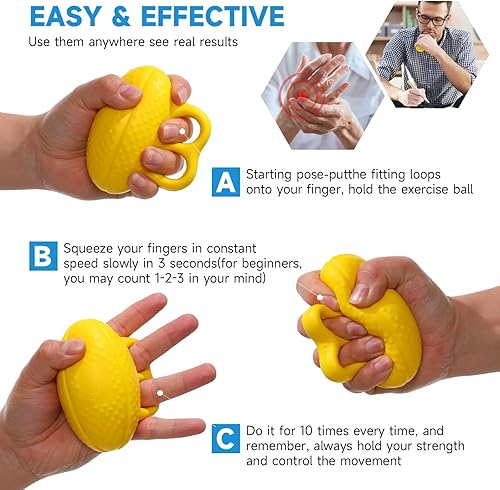 EASY & EFFECTIVE

Use them anywhere see real results

A Starting pose-putthe fitting loops onto your finger, hold the exercise ball

B Squeeze your fingers in constant speed slowly in 3 seconds(for beginners, you may count 1-2-3 in your mind)

C Do it for 10 times every time, and remember, always hold your strength and control the movement