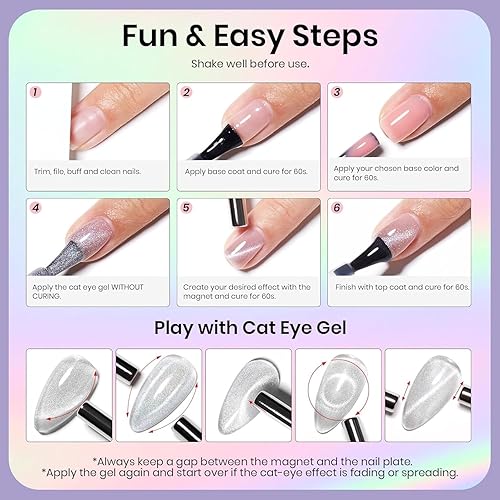 Fun & Easy Steps

Shake well before use.

1
Trim, file, buff and clean nails.

2
Apply base coat and cure for 60s.

3
Apply your chosen base color and cure for 60s.

4
Apply the cat eye gel WITHOUT CURING.

5
Create your desired effect with the magnet and cure for 60s.

6
Finish with top coat and cure for 60s.

Play with Cat Eye Gel

*Always keep a gap between the magnet and the nail plate.
*Apply the gel again and start over if the cat-eye effect is fading or spreading.