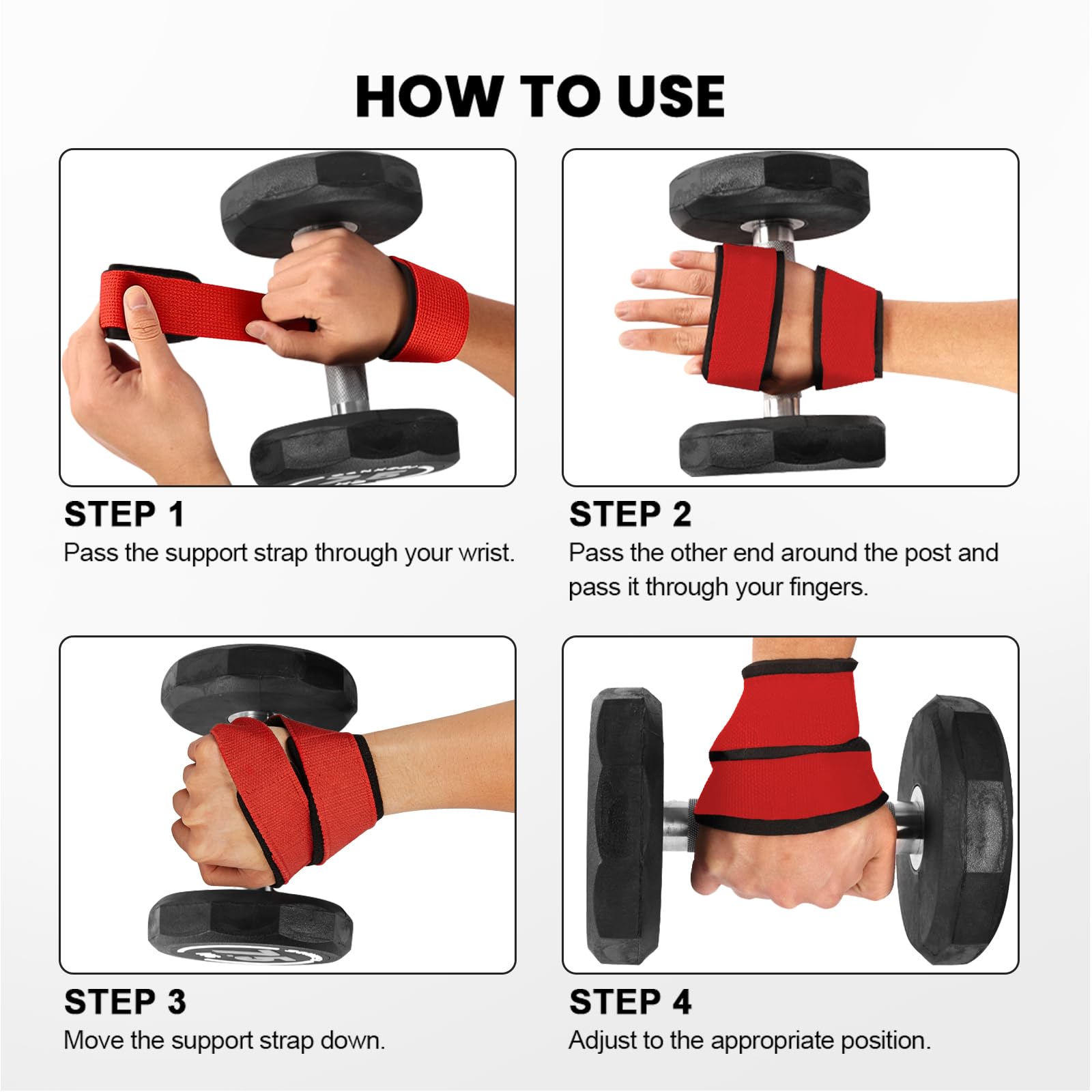 HOW TO USE

STEP 1
Pass the support strap through your wrist.

STEP 2
Pass the other end around the post and pass it through your fingers.

STEP 3
Move the support strap down.

STEP 4
Adjust to the appropriate position.