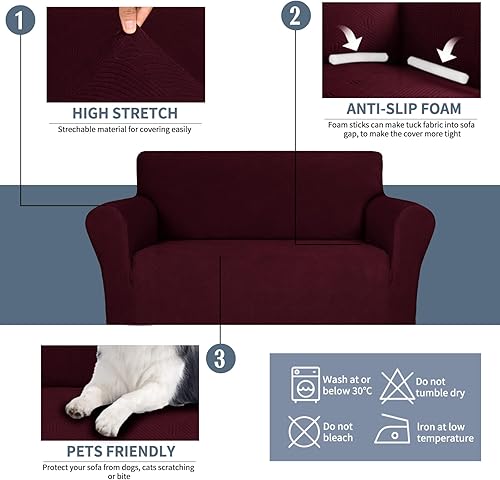 1

HIGH STRETCH

Strechable material for covering easily

2

ANTI-SLIP FOAM

Foam sticks can make tuck fabric into sofa gap, to make the cover more tight

3

PETS FRIENDLY

Protect your sofa from dogs, cats scratching or bite

Wash at or below 30°C

Do not tumble dry

Do not bleach

Iron at low temperature