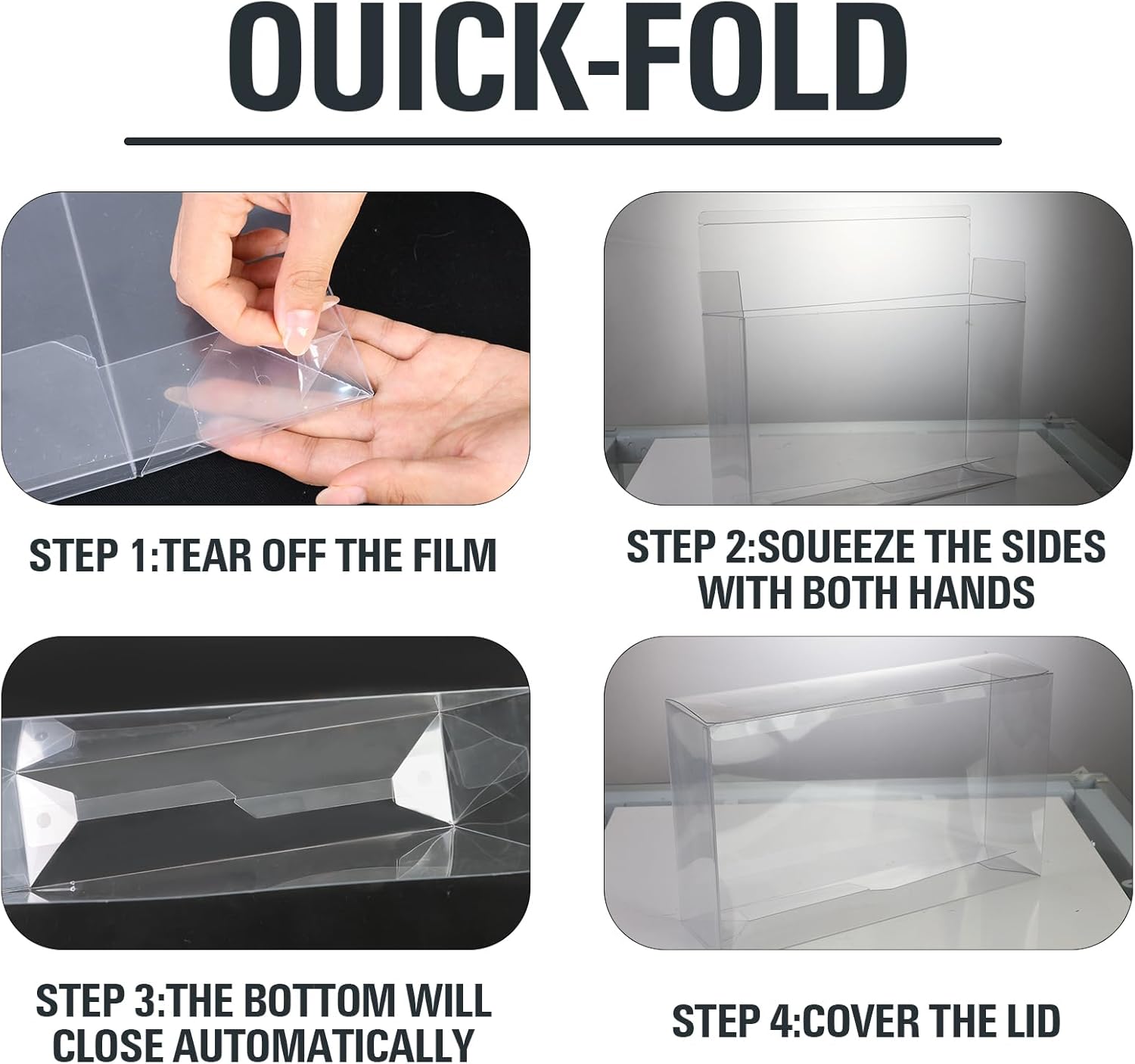 OUICK-FOLD

STEP 1:TEAR OFF THE FILM

STEP 2:SOUEEZE THE SIDES WITH BOTH HANDS

STEP 3:THE BOTTOM WILL CLOSE AUTOMATICALLY

STEP 4:COVER THE LID