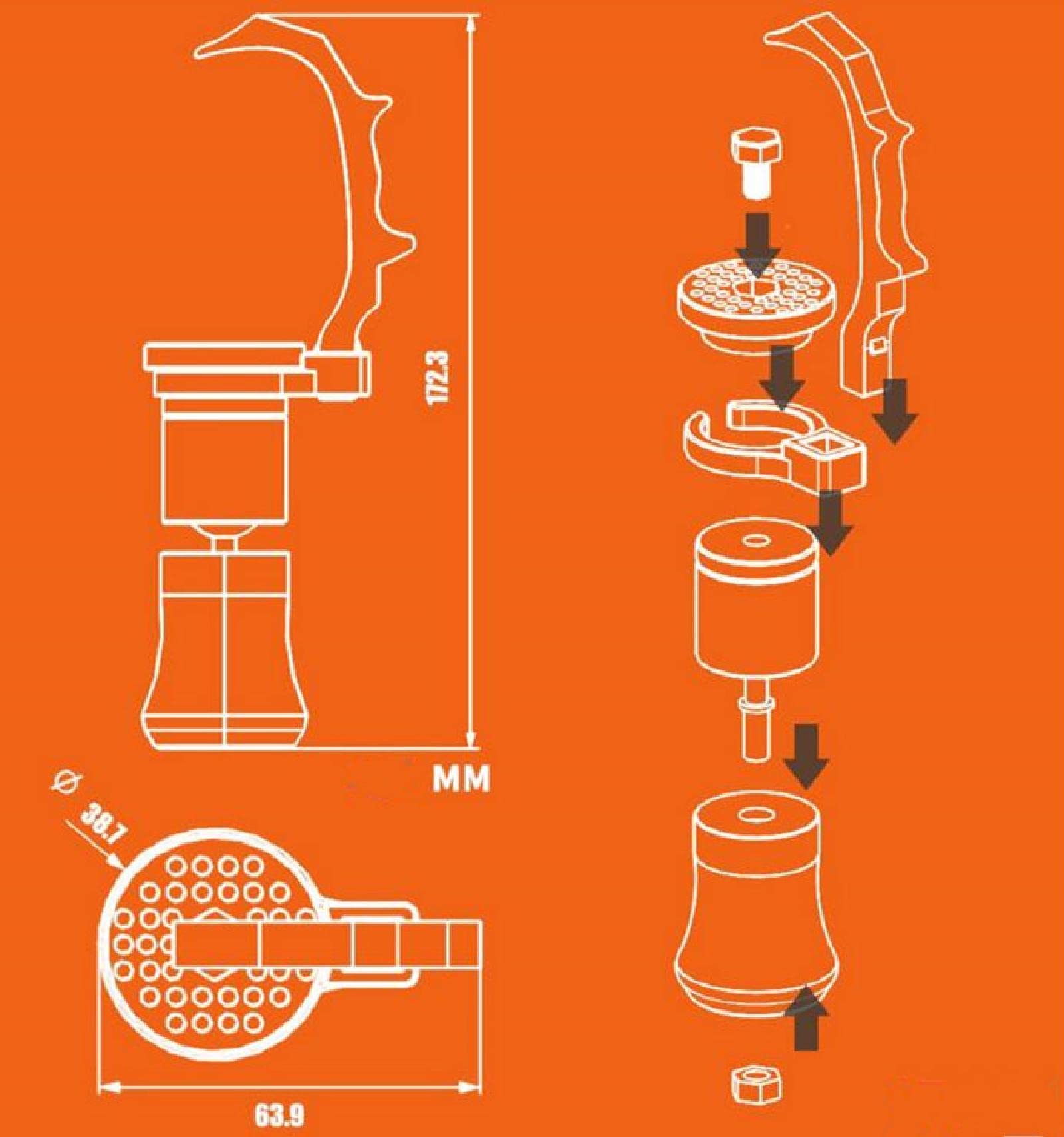 172.3

MM

Ø

38.1

63.9