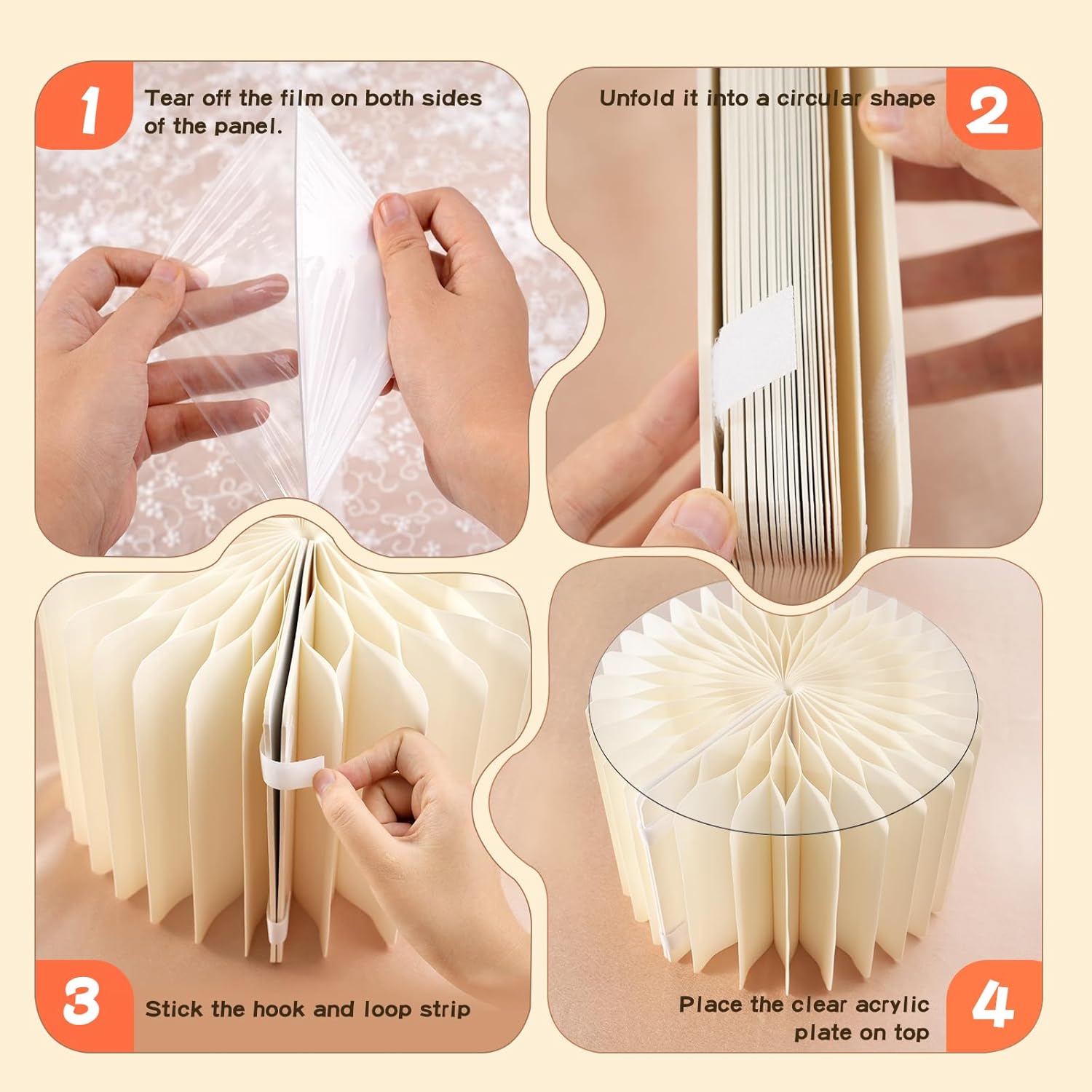 1
Tear off the film on both sides of the panel.

Unfold it into a circular shape
2

3
Stick the hook and loop strip

Place the clear acrylic plate on top
4