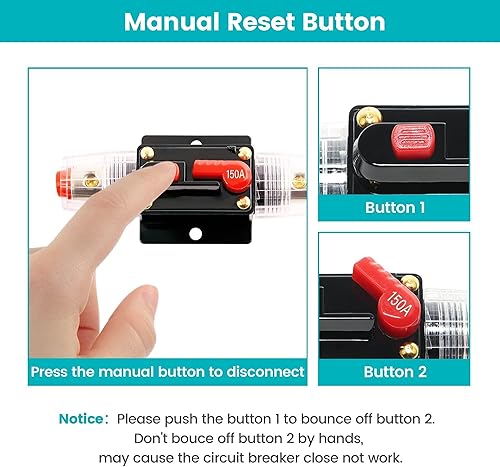 Manual Reset Button

150A

Press the manual button to disconnect

Button 1

150A

Button 2

Notice: Please push the button 1 to bounce off button 2. Don't bouce off button 2 by hands, may cause the circuit breaker close not work.