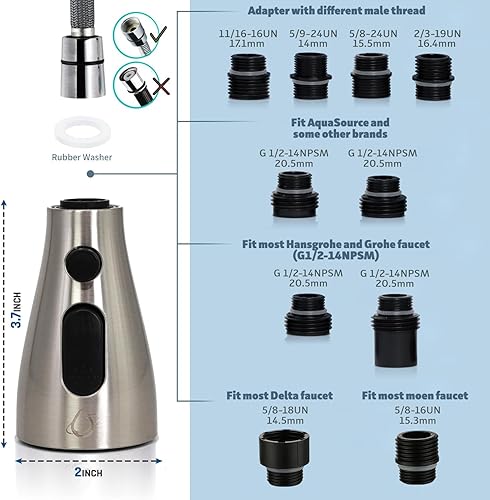 Rubber Washer

3.7INCH

2INCH

Adapter with different male thread

11/16-16UN
17.1mm

5/9-24UN
14mm

5/8-24UN
15.5mm

2/3-19UN
16.4mm

Fit AquaSource and some other brands

G 1/2-14NPSM
20.5mm

G 1/2-14NPSM
20.5mm

Fit most Hansgrohe and Grohe faucet (G1/2-14NPSM)

G 1/2-14NPSM
20.5mm

G 1/2-14NPSM
20.5mm

Fit most Delta faucet

5/8-18UN
14.5mm

Fit most moen faucet

5/8-16UN
15.3mm