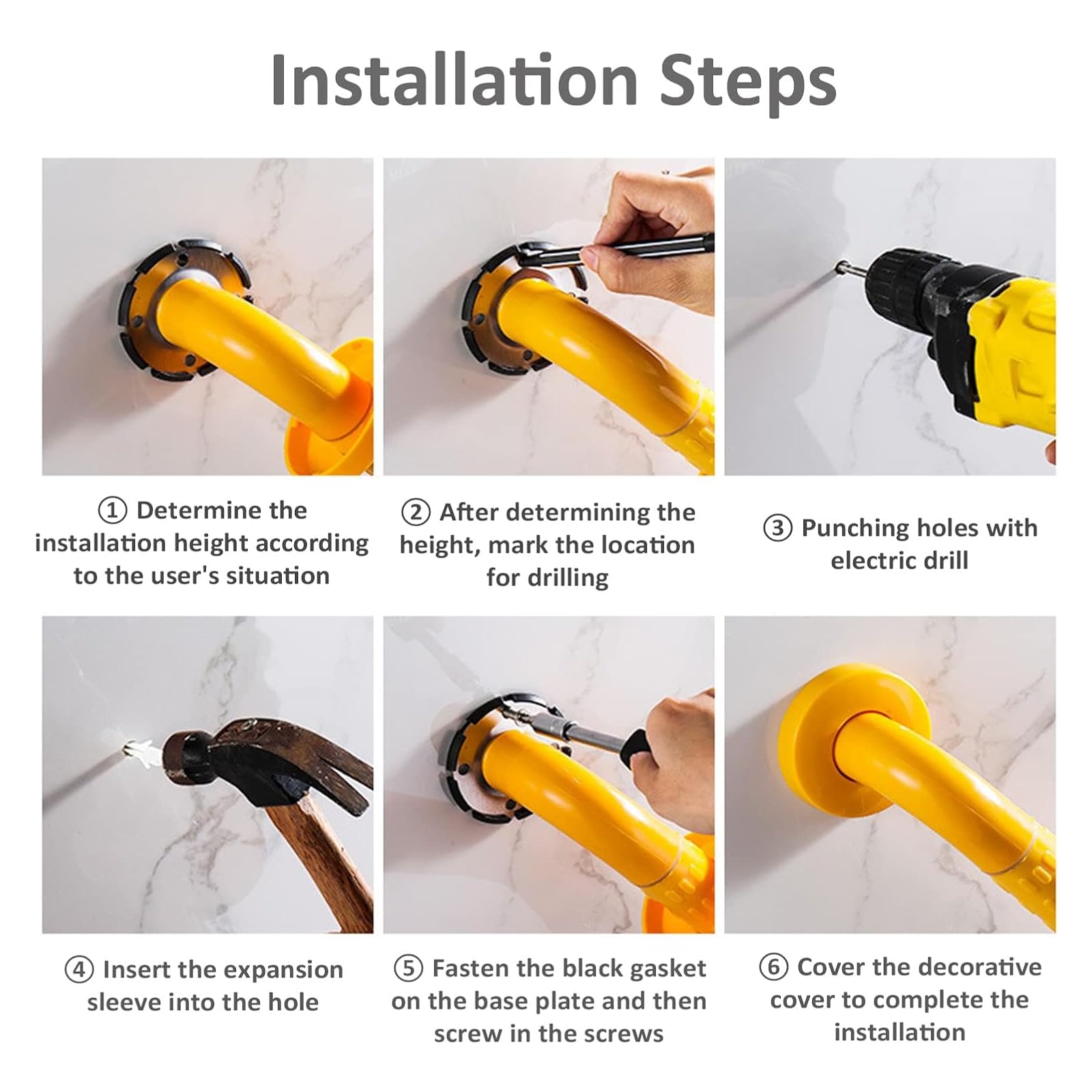 Installation Steps

① Determine the installation height according to the user's situation

② After determining the height, mark the location for drilling

③ Punching holes with electric drill

④ Insert the expansion sleeve into the hole

⑤ Fasten the black gasket on the base plate and then screw in the screws

⑥ Cover the decorative cover to complete the installation