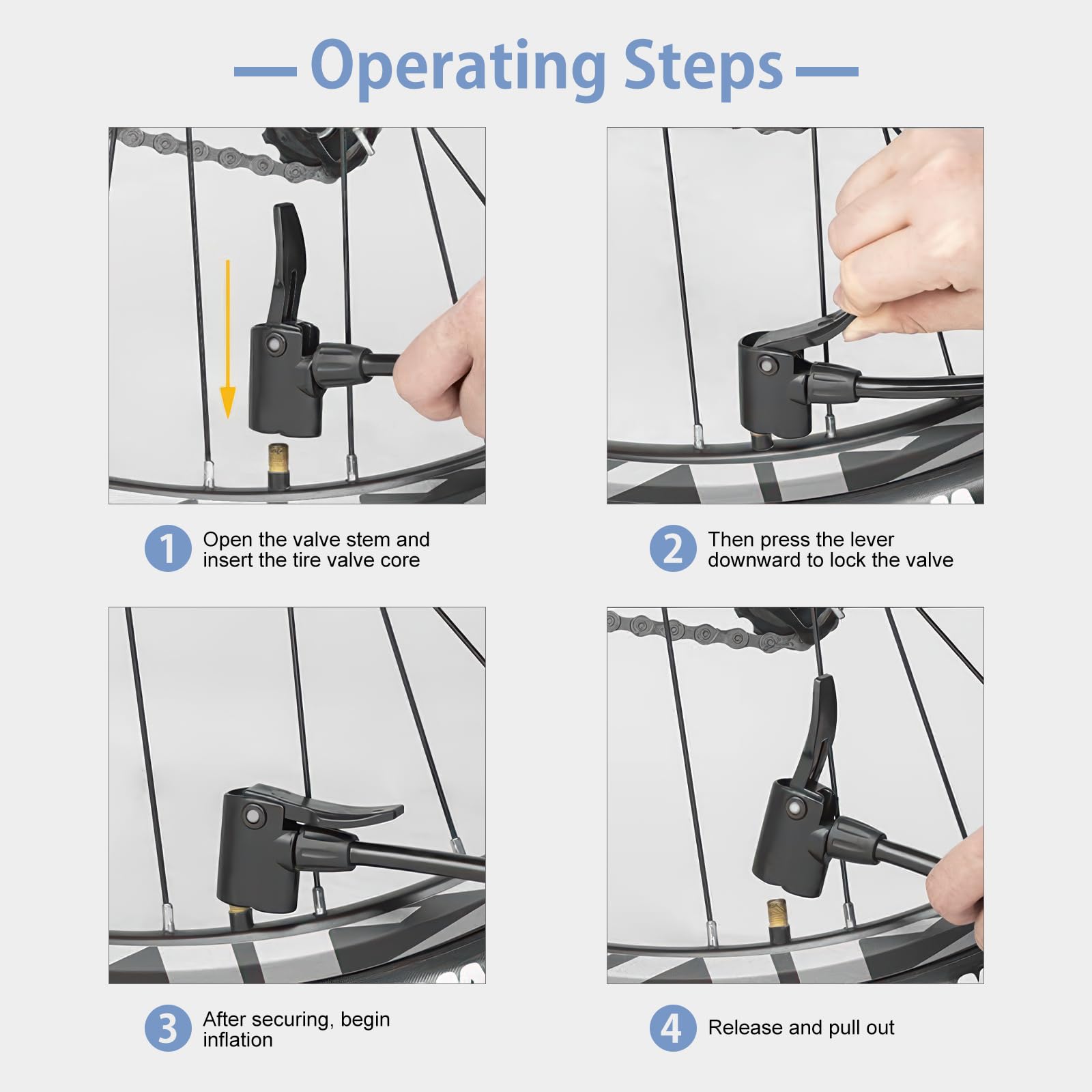 Operating Steps

1 Open the valve stem and insert the tire valve core

2 Then press the lever downward to lock the valve

3 After securing, begin inflation

4 Release and pull out