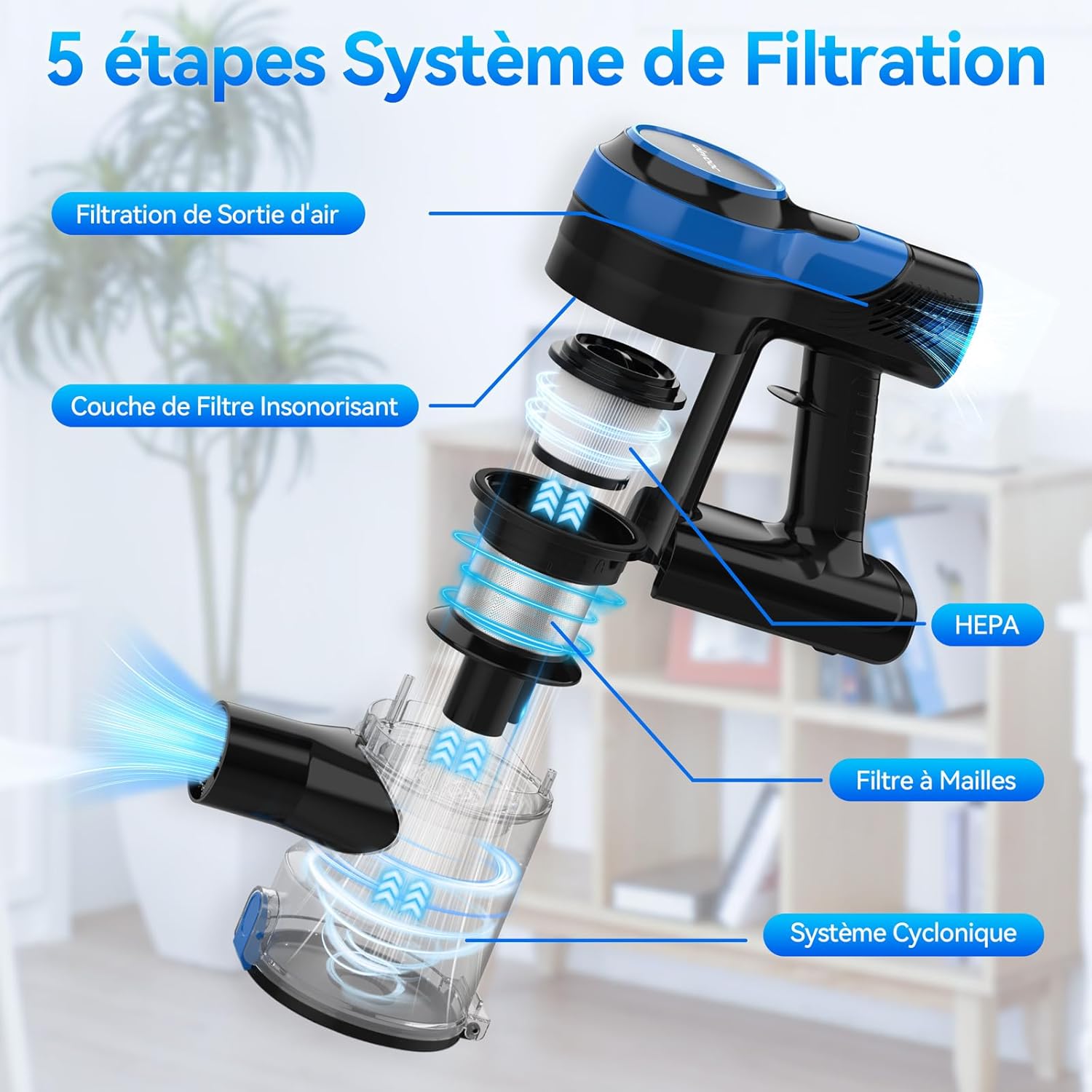 5 étapes Système de Filtration

Filtration de Sortie d'air

Couche de Filtre Insonorisant

HEPA

Filtre à Mailles

Système Cyclonique