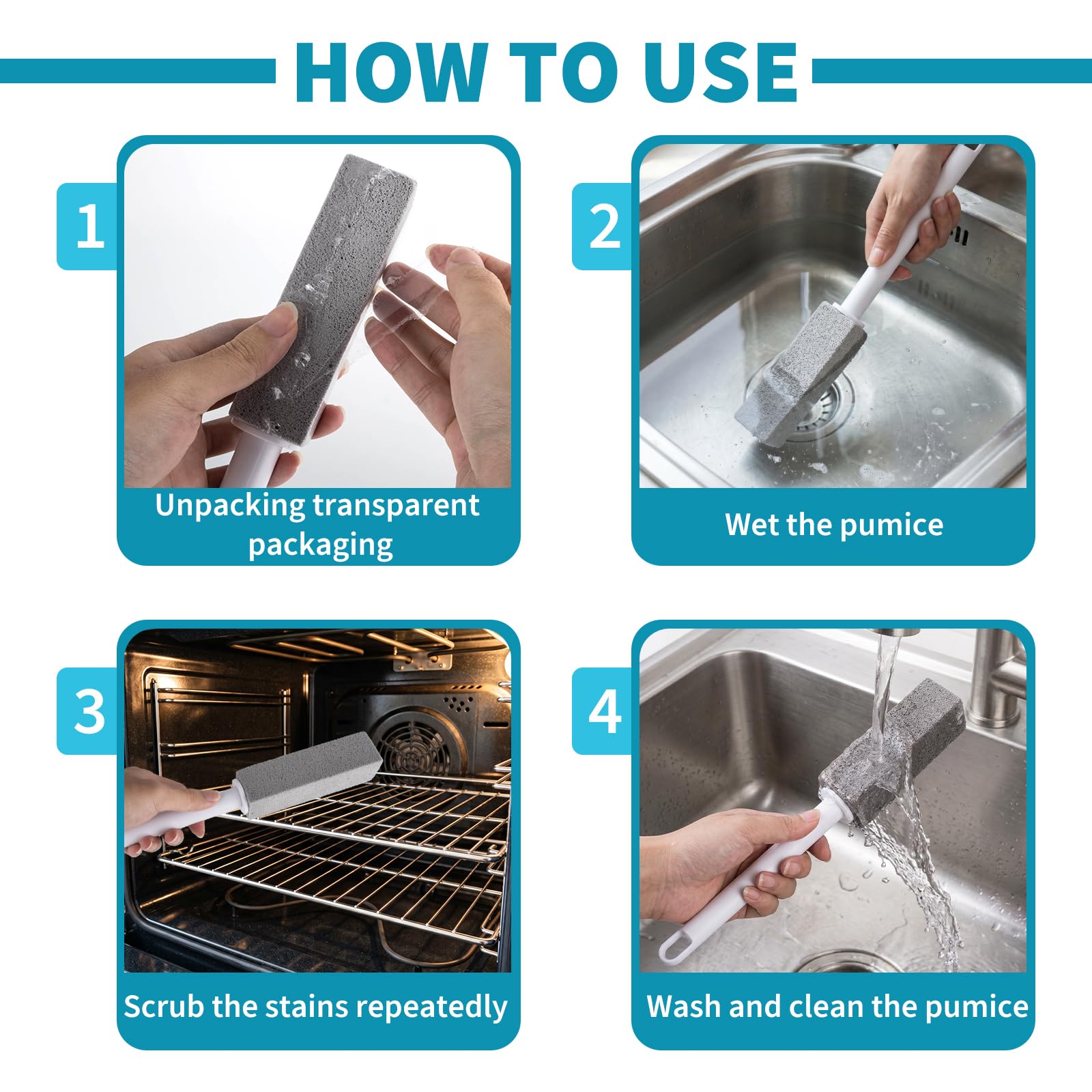 HOW TO USE

1

Unpacking transparent packaging

2

Wet the pumice

3

Scrub the stains repeatedly

4

Wash and clean the pumice