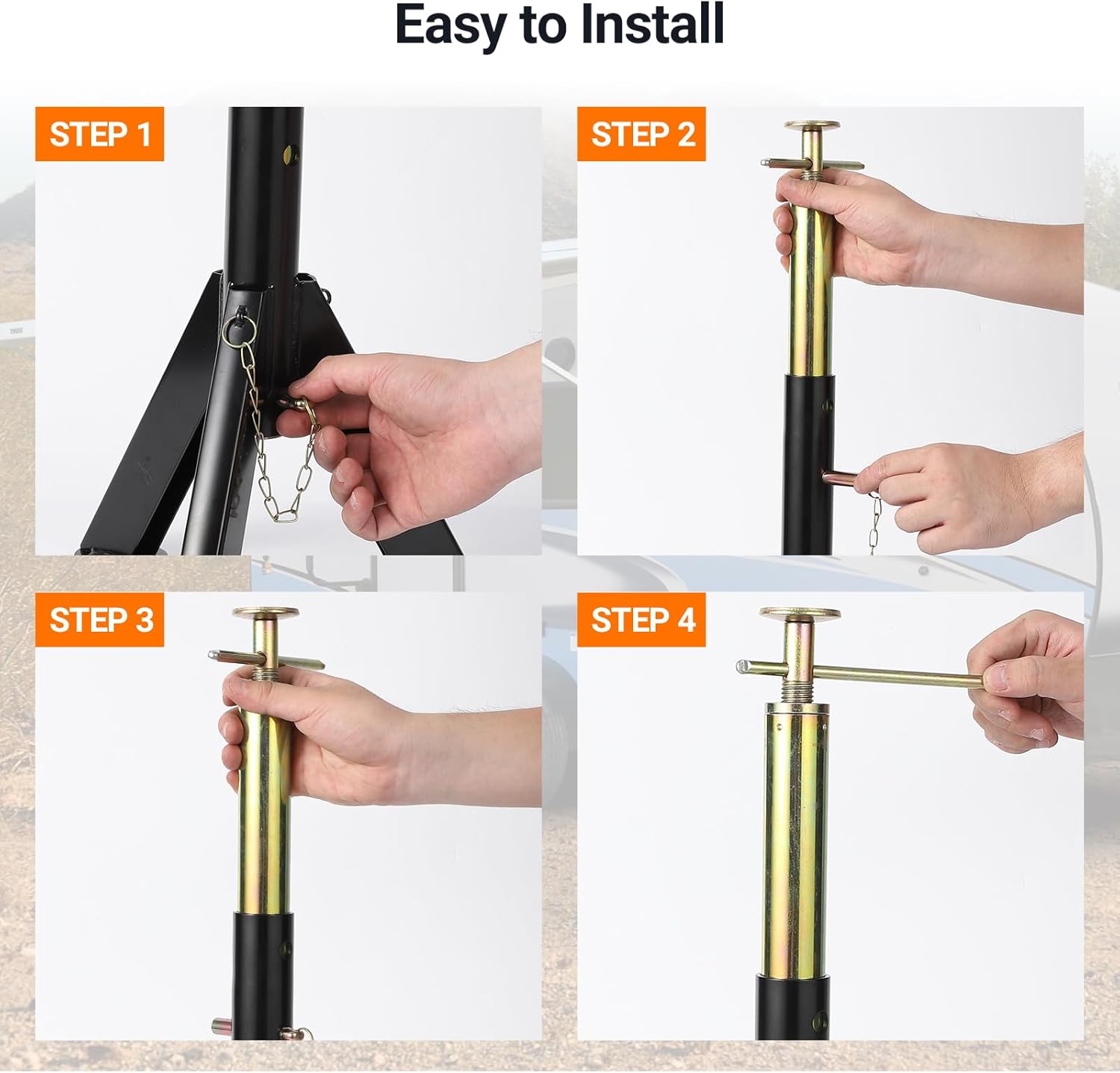 Easy to Install

STEP 1

STEP 2

STEP 3

STEP 4